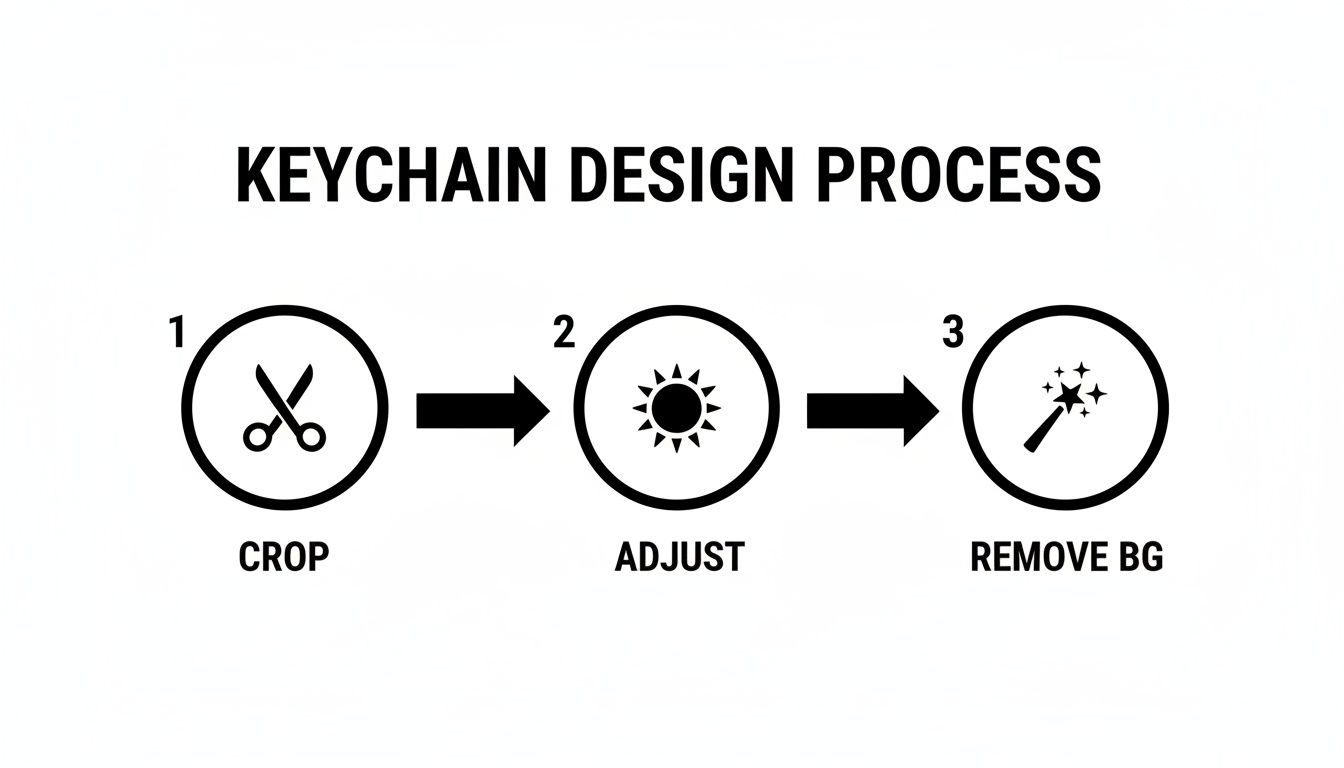 KEYCHAIN DESIGN PROCESS

1

CROP

2

ADJUST

3

REMOVE BG