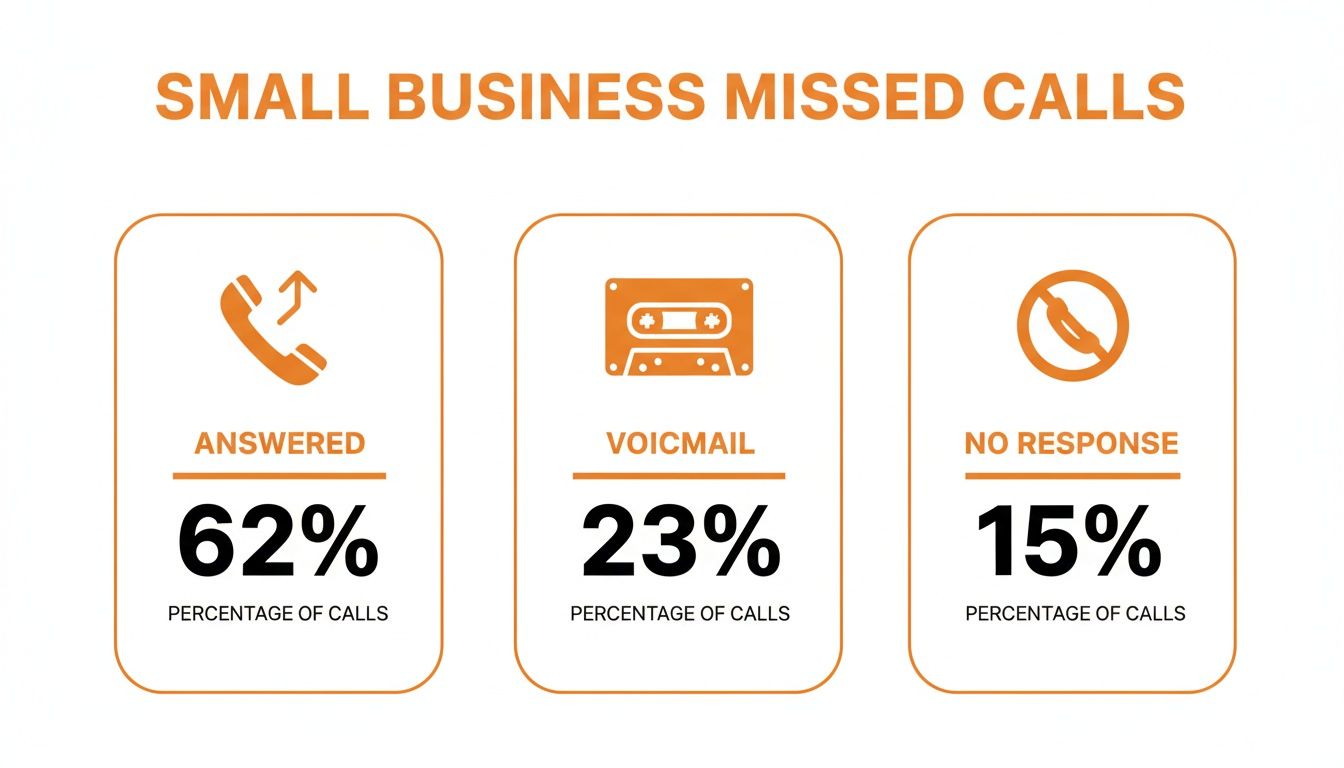 SMALL BUSINESS MISSED CALLS

ANSWERED
62%
PERCENTAGE OF CALLS

VOICMAIL
23%
PERCENTAGE OF CALLS

NO RESPONSE
15%
PERCENTAGE OF CALLS