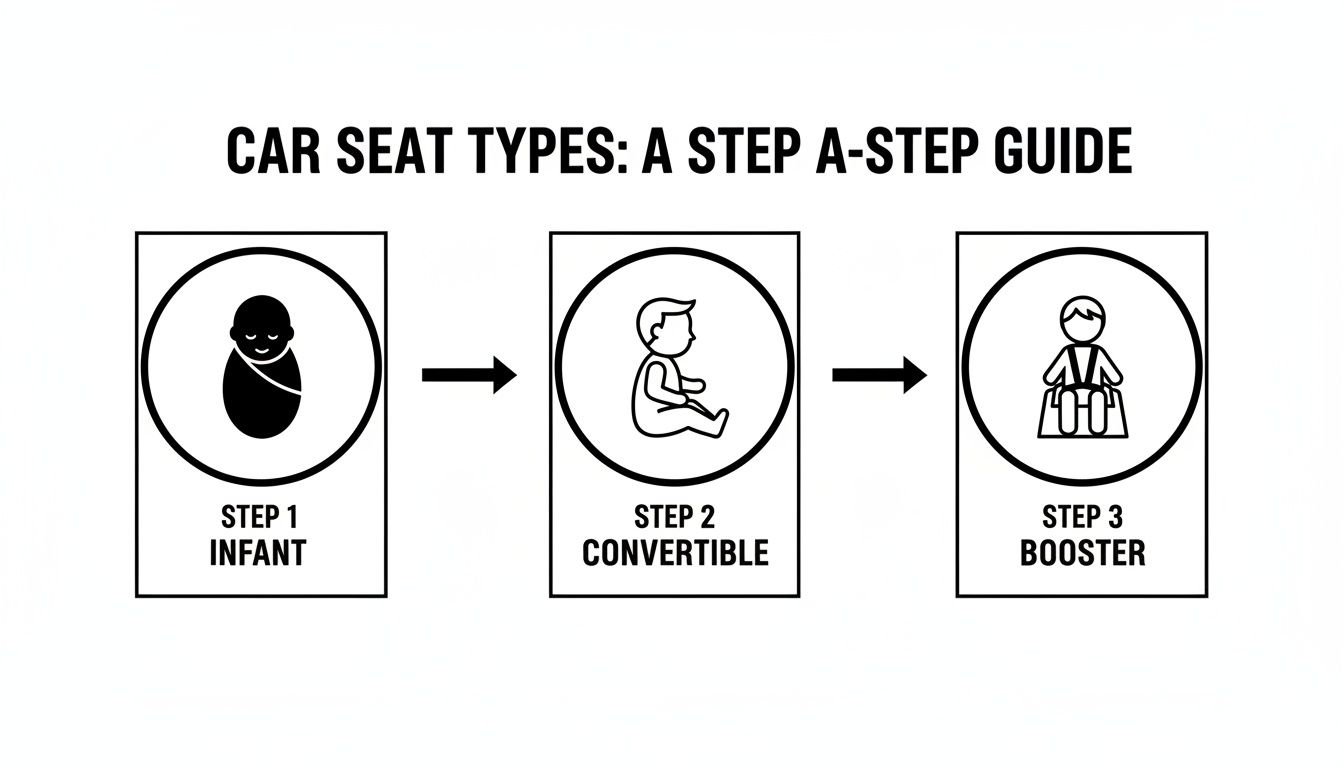 CAR SEAT TYPES: A STEP A-STEP GUIDE

STEP 1
INFANT

STEP 2
CONVERTIBLE

STEP 3
BOOSTER