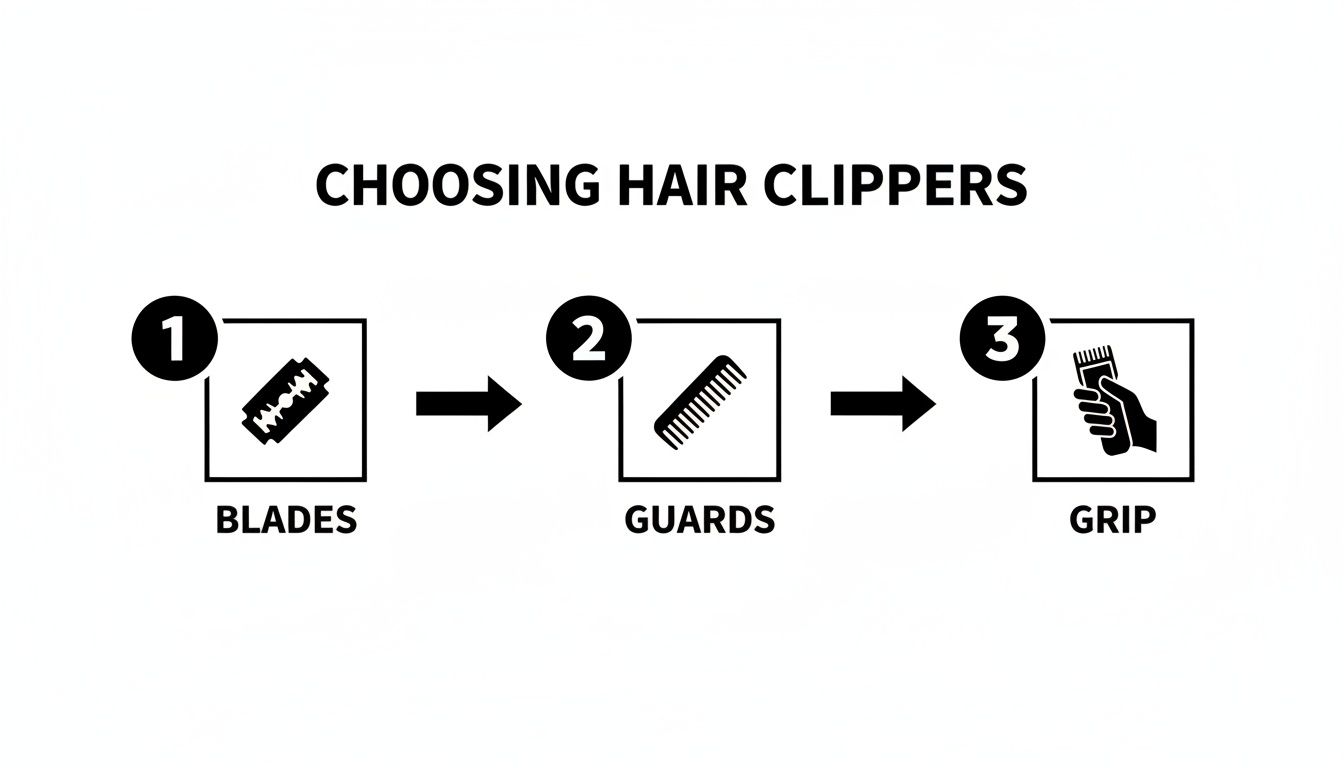 CHOOSING HAIR CLIPPERS

1
BLADES

2
GUARDS

3
GRIP