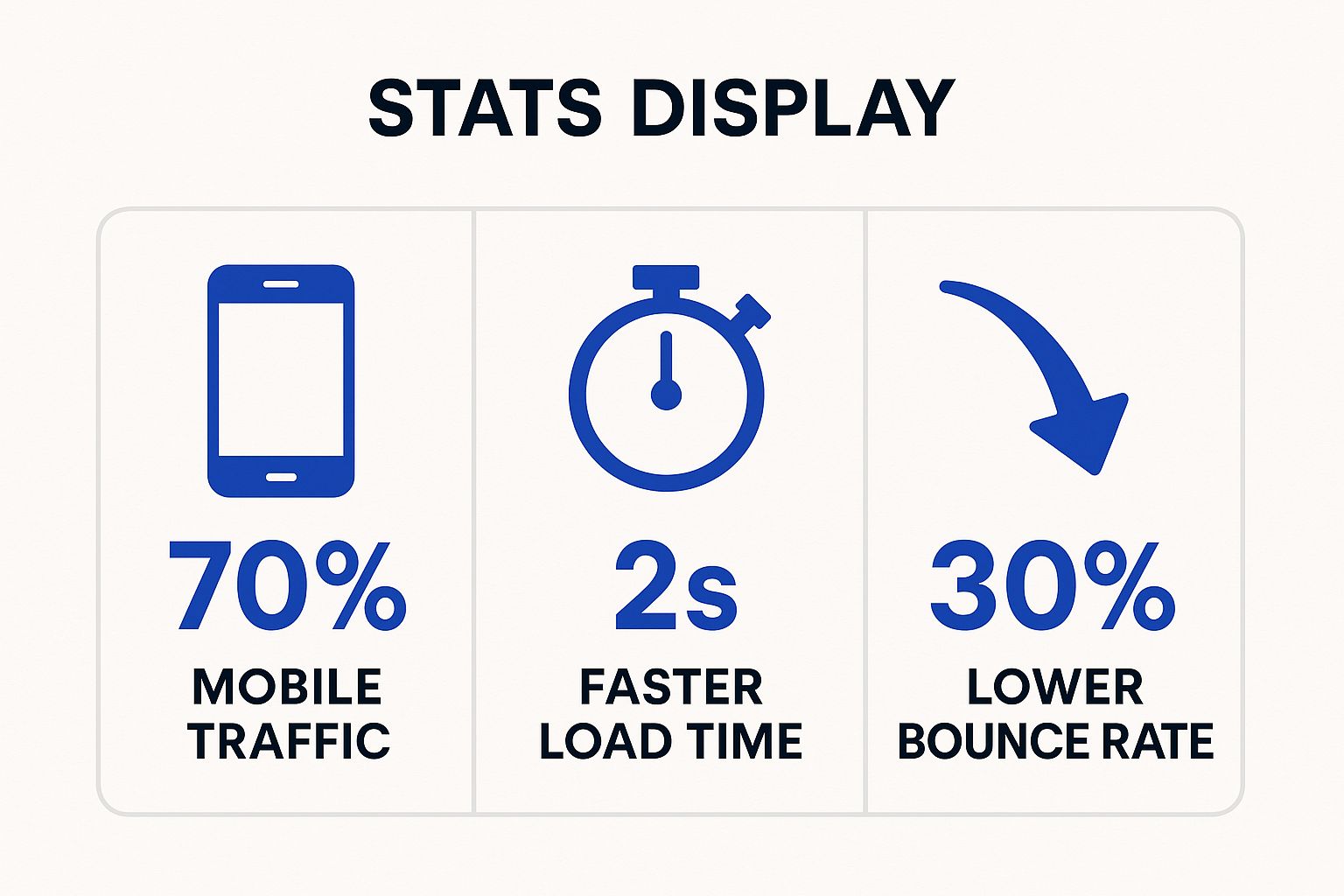 STATS DISPLAY

70%
MOBILE TRAFFIC

2s
FASTER LOAD TIME

30%
LOWER BOUNCE RATE