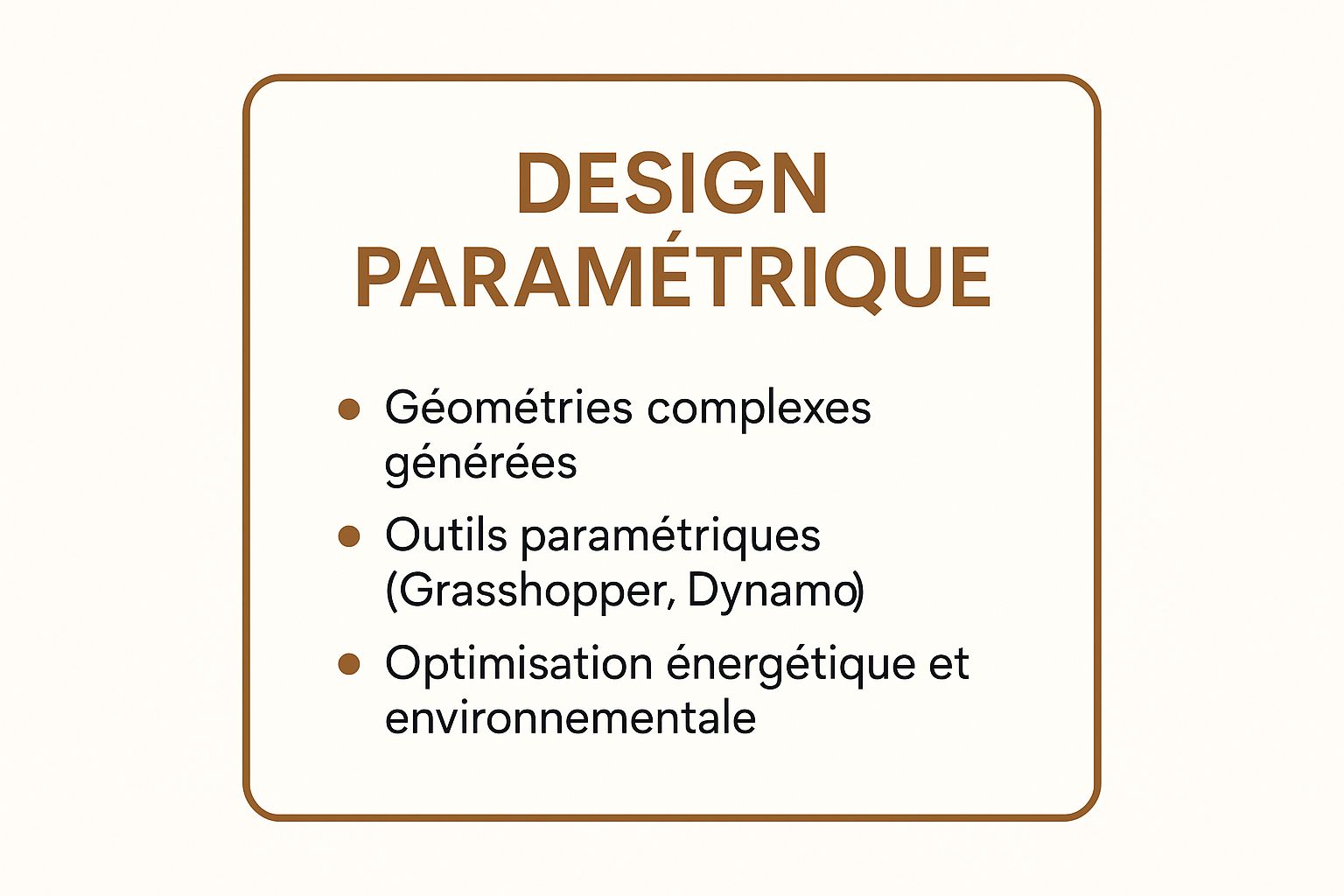 DESIGN
PARAMÉTRIQUE

• Géométries complexes générées
• Outils paramétriques (Grasshopper, Dynamo)
• Optimisation énergétique et environnementale