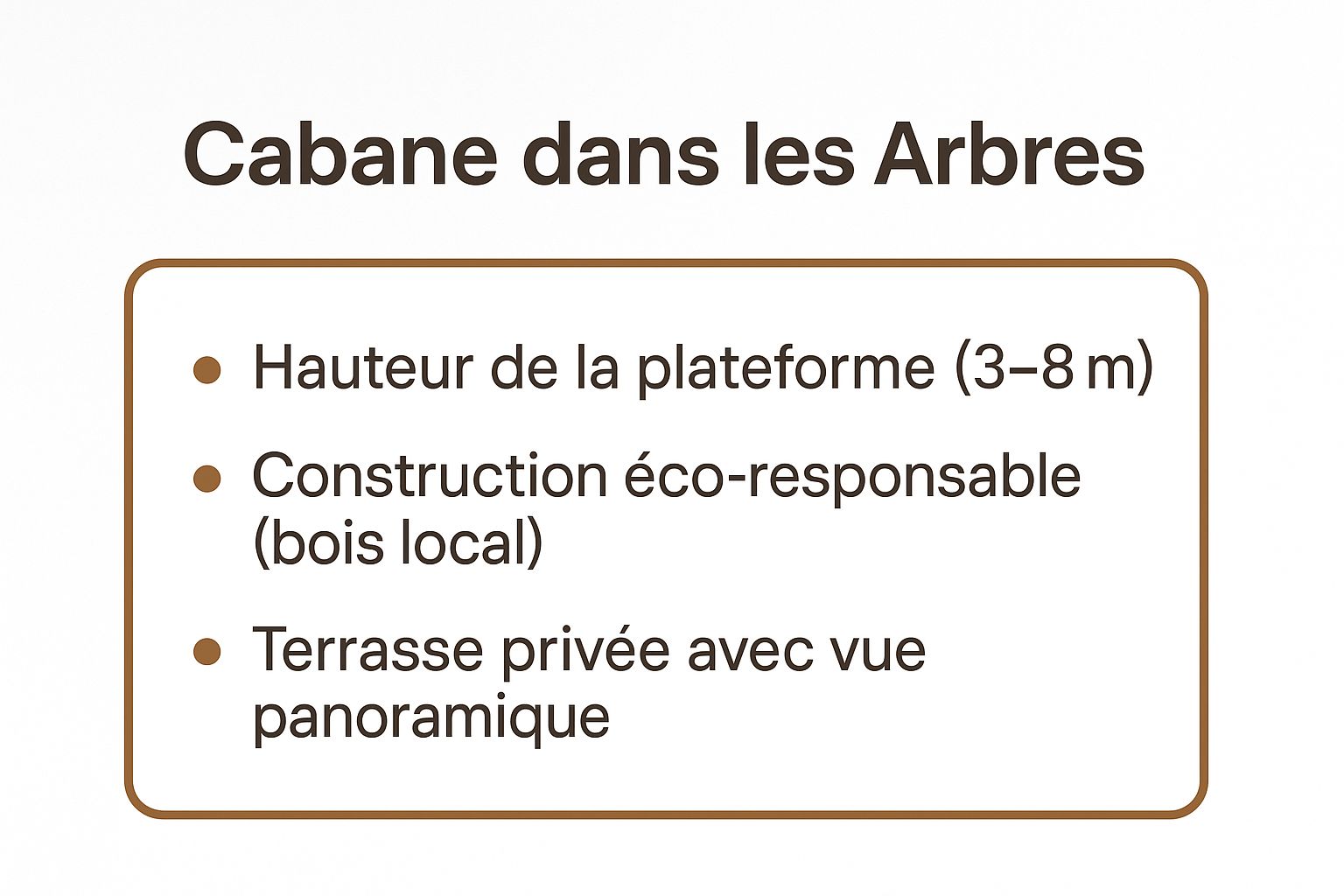 Cabane dans les Arbres

• Hauteur de la plateforme (3–8 m)
• Construction éco-responsable (bois local)
• Terrasse privée avec vue panoramique