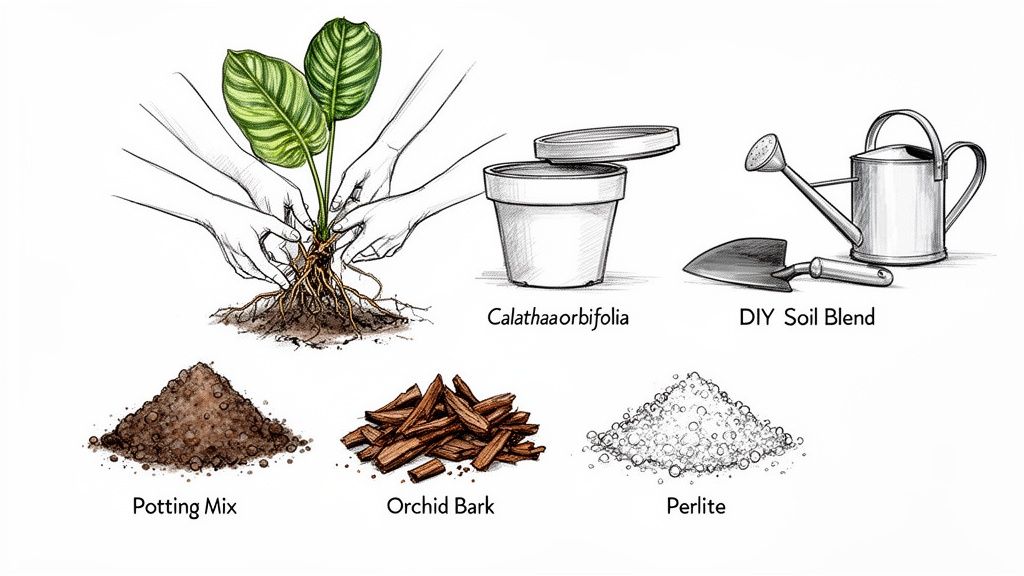 Calathaaorbifolia

DIY Soil Blend

Potting Mix

Orchid Bark

Perlite