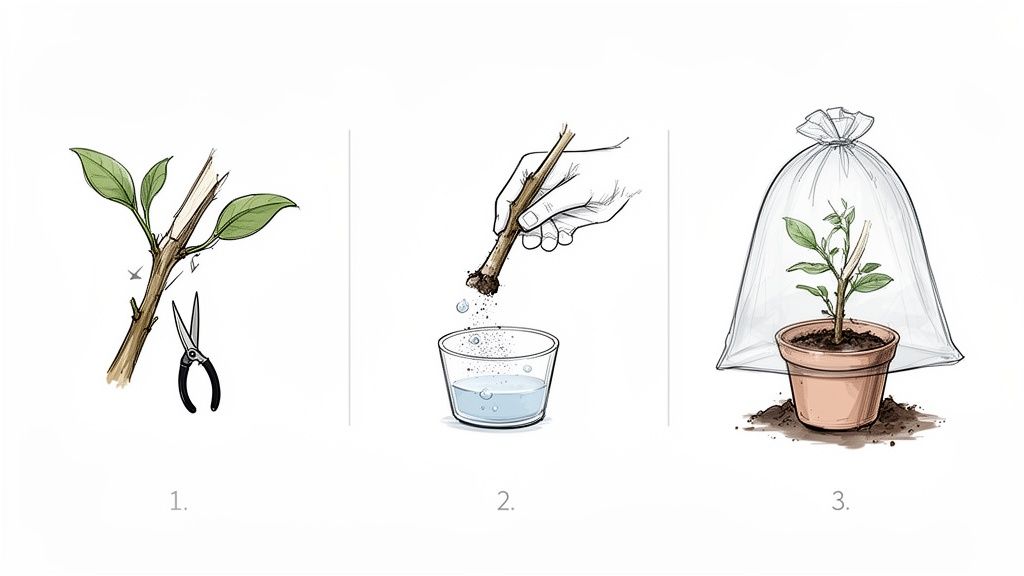 1.

2.

3.