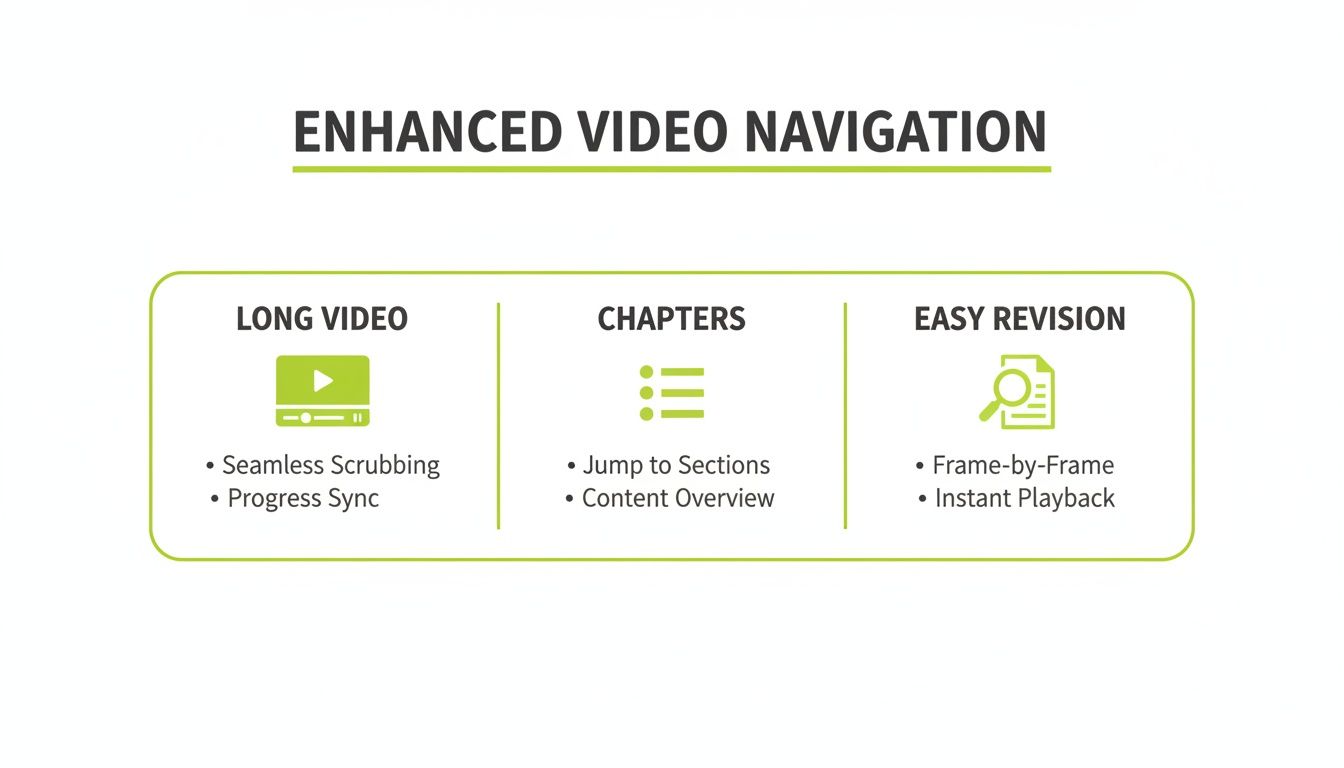 ENHANCED VIDEO NAVIGATION

LONG VIDEO

• Seamless Scrubbing
• Progress Sync

CHAPTERS

• Jump to Sections
• Content Overview

EASY REVISION

• Frame-by-Frame
• Instant Playback