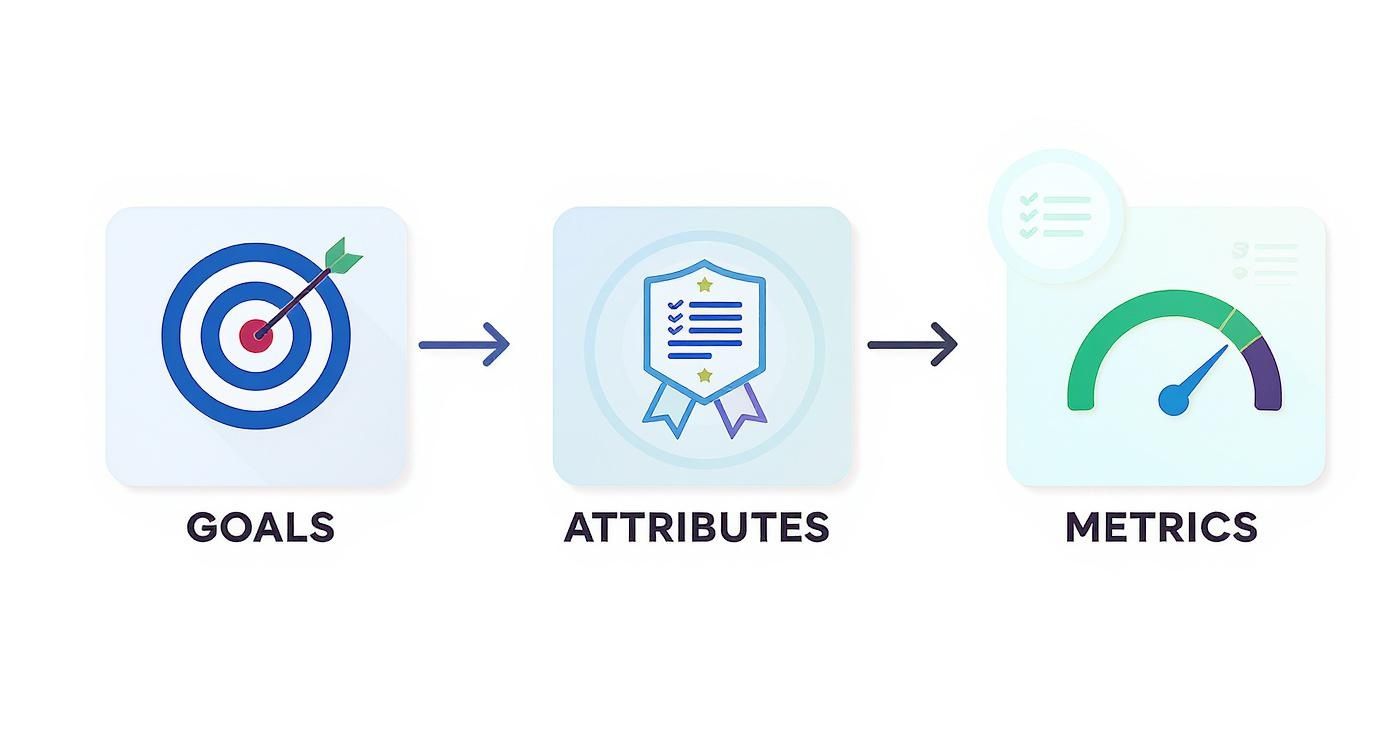 GOALS

ATTRIBUTES

METRICS