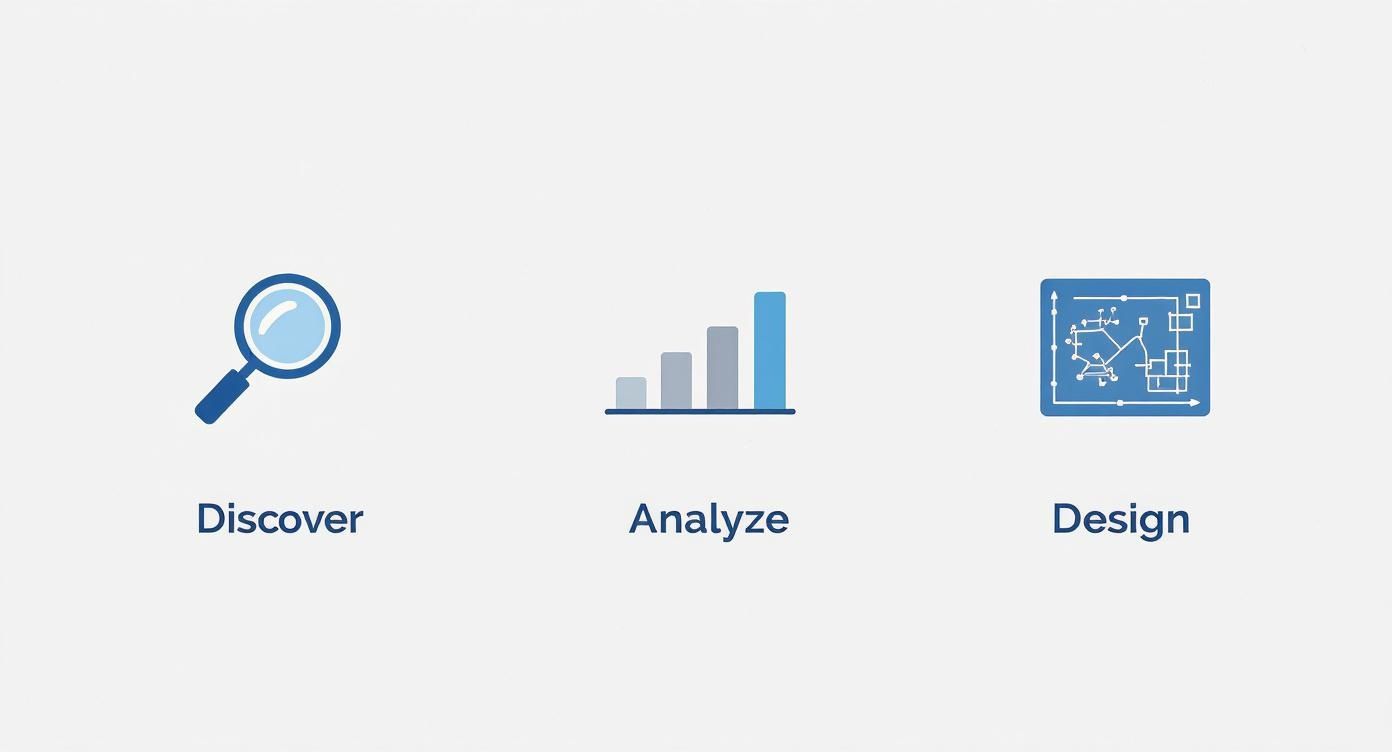 Discover

Analyze

Design