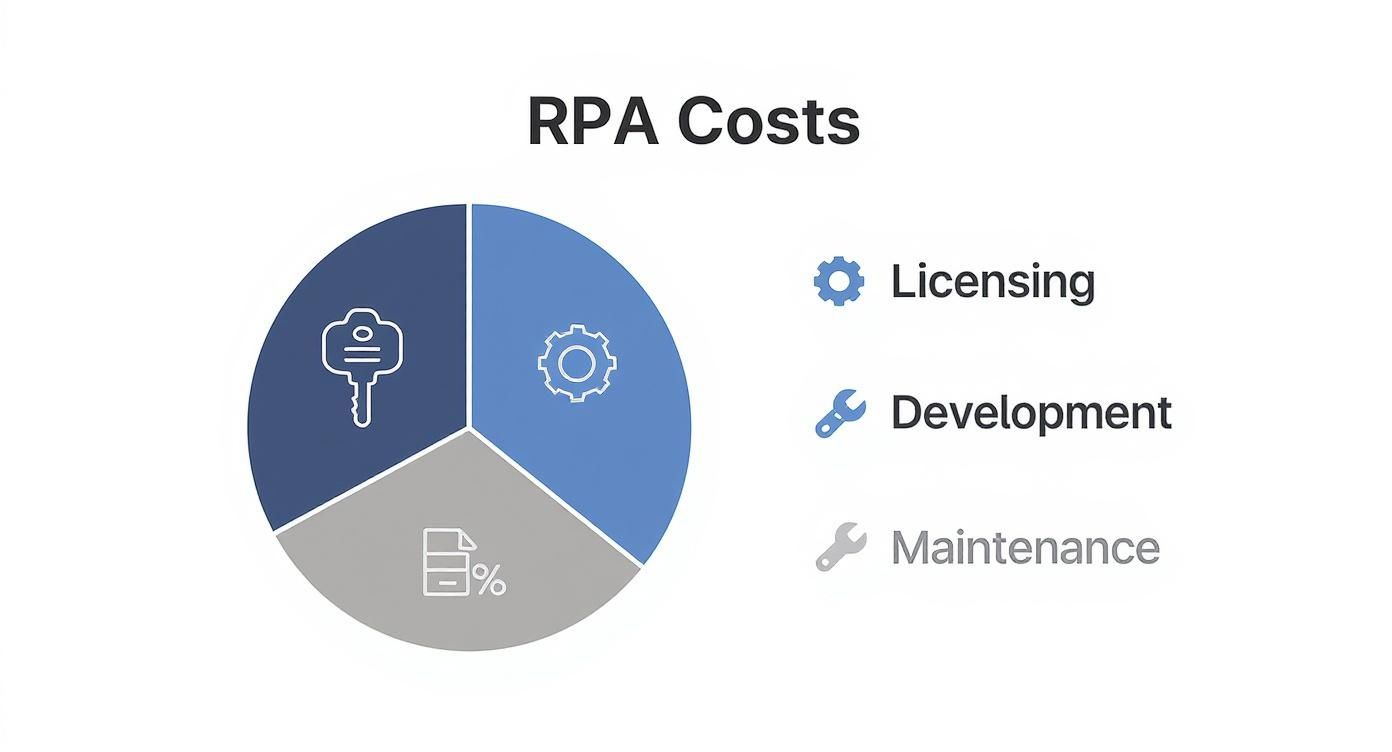 RPA Costs

%

Licensing

Development

Maintenance