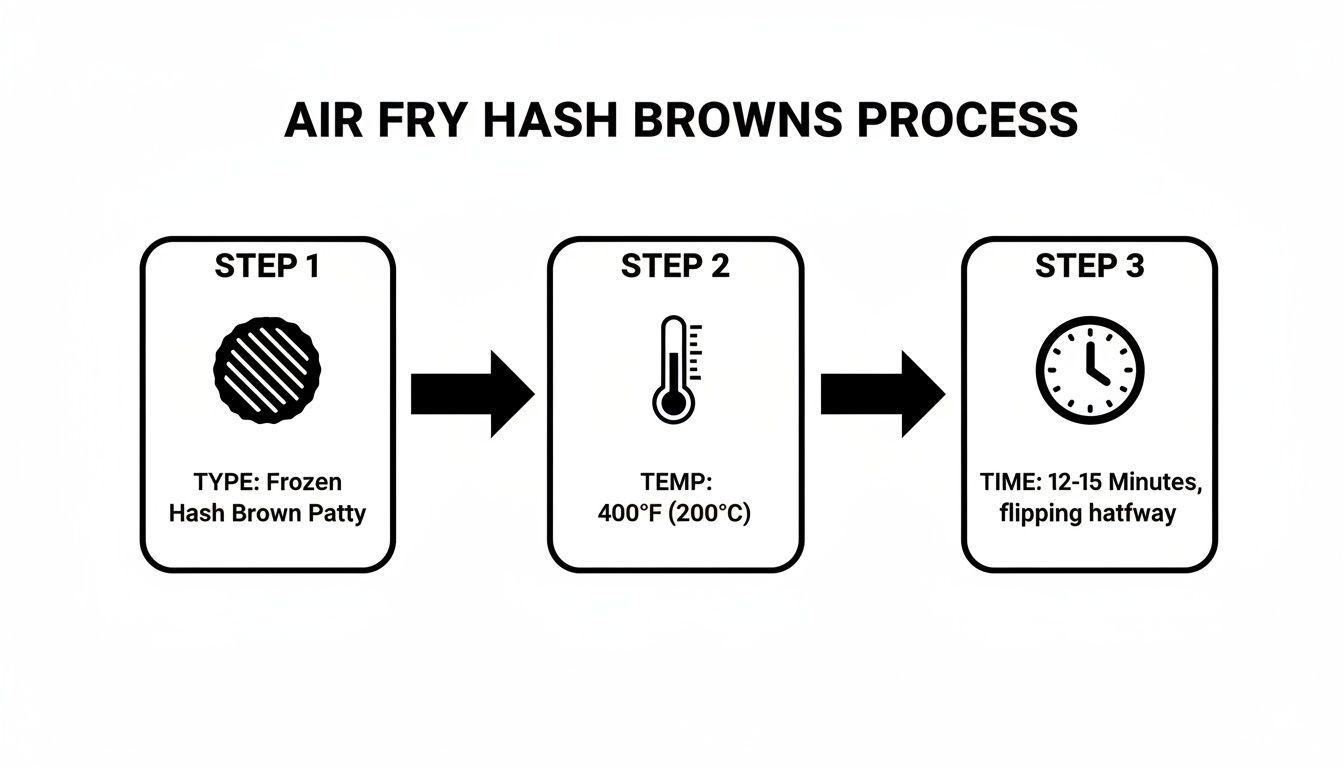 AIR FRY HASH BROWNS PROCESS

STEP 1

TYPE: Frozen Hash Brown Patty

STEP 2

TEMP: 400°F (200°C)

STEP 3

TIME: 12-15 Minutes, flipping hatfway