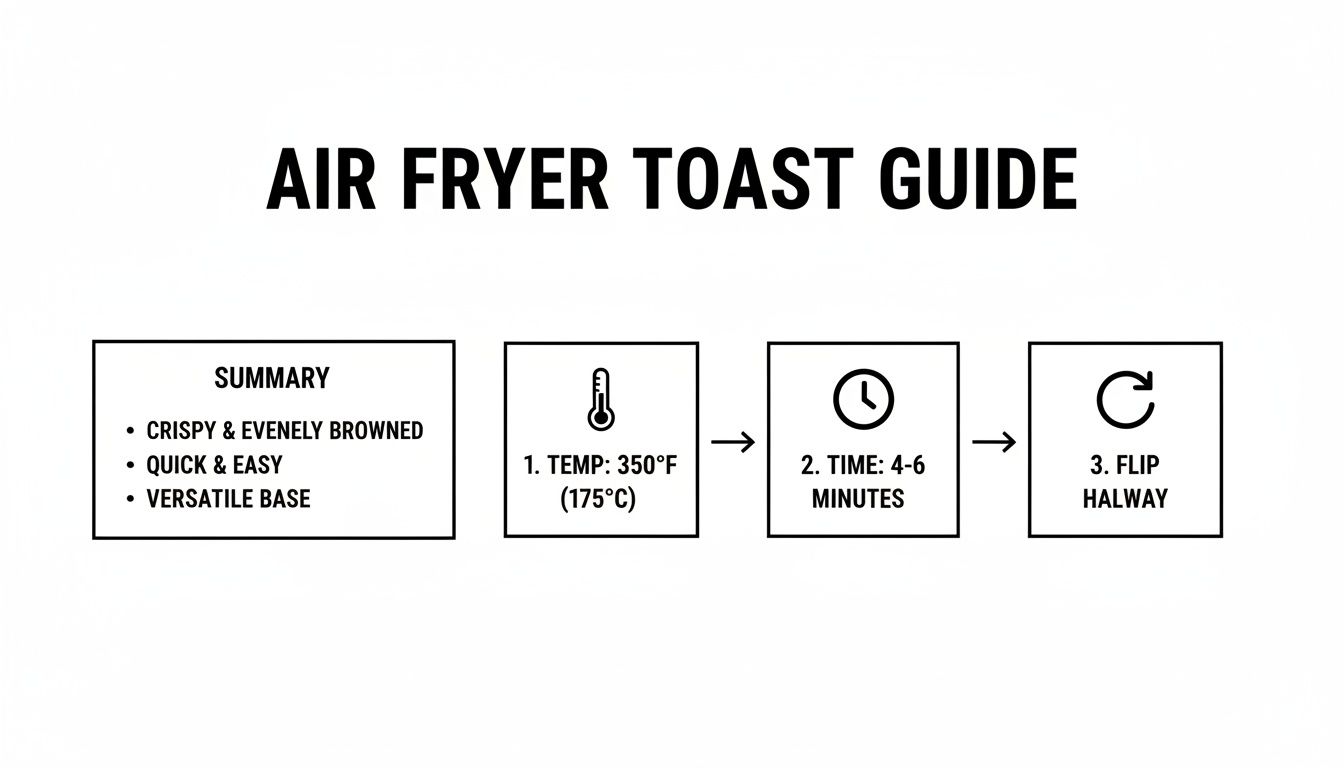 AIR FRYER TOAST GUIDE

SUMMARY

• CRISPY & EVENELY BROWNED
• QUICK & EASY
• VERSATILE BASE

1. TEMP: 350°F (175°C)

2. TIME: 4-6 MINUTES

3. FLIP HALWAY