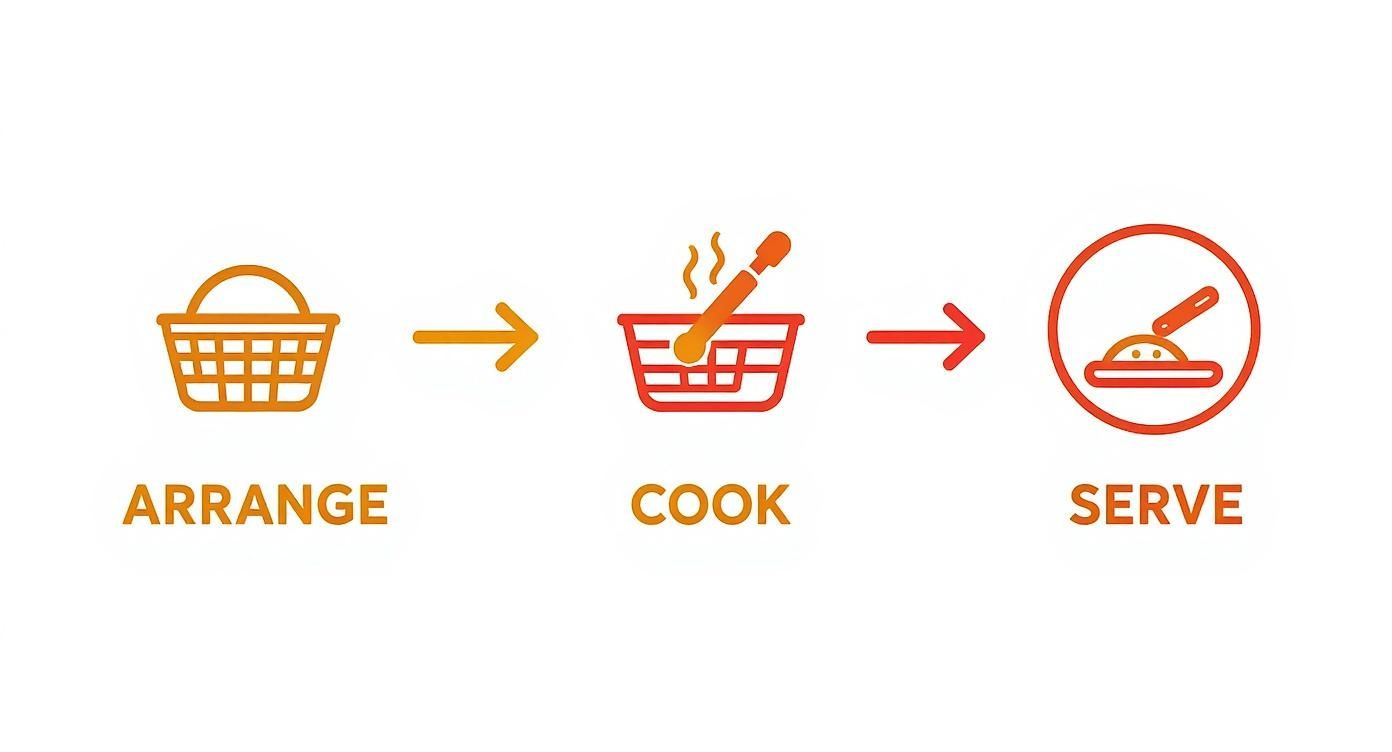 ARRANGE

COOK

SERVE