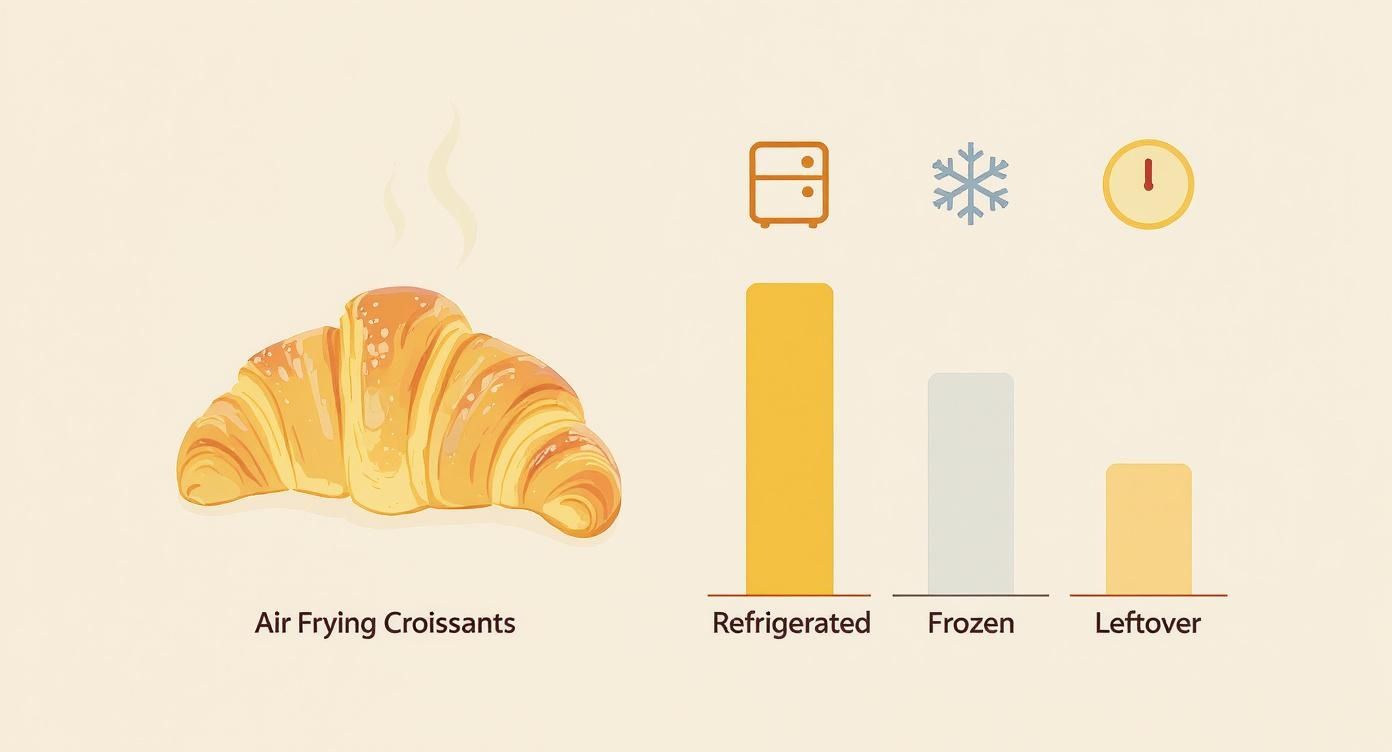 Air Frying Croissants

Refrigerated

Frozen

Leftover