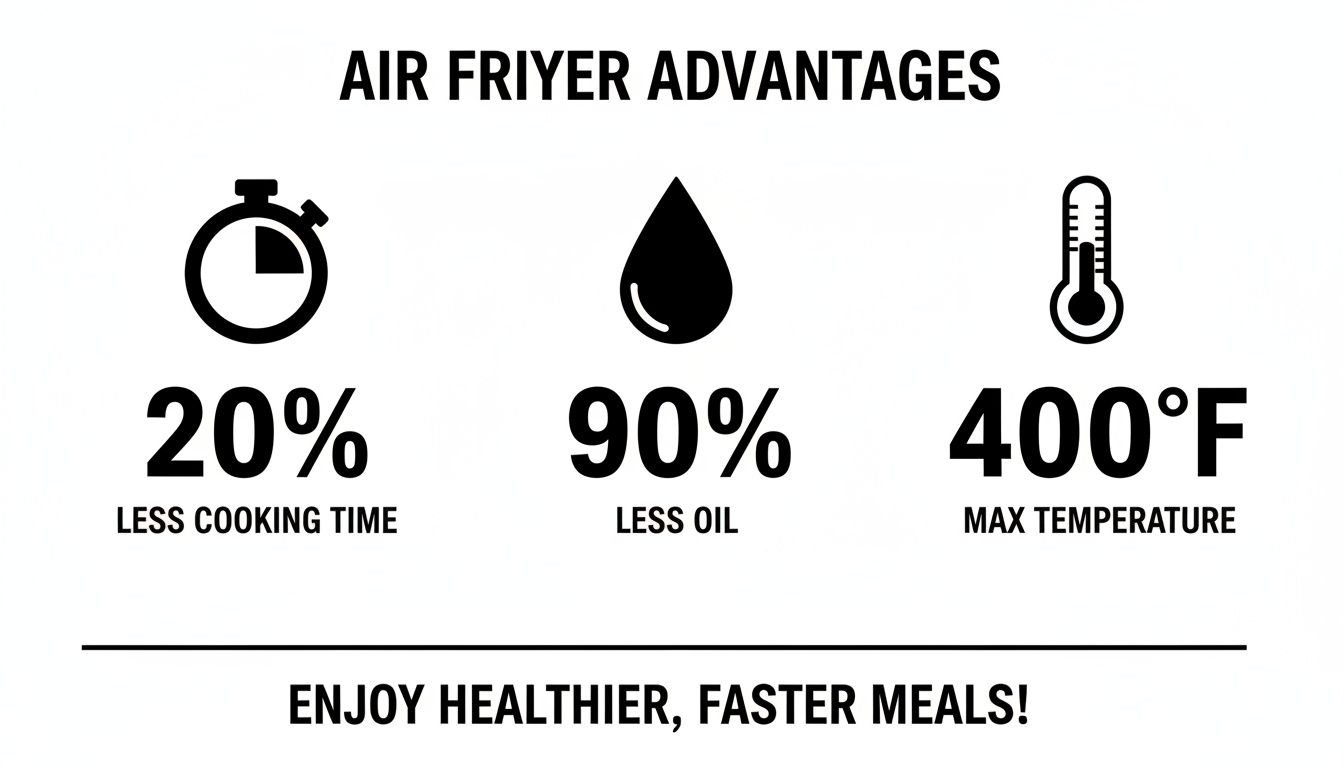 AIR FRIYER ADVANTAGES

20%
LESS COOKING TIME

90%
LESS OIL

400°F
MAX TEMPERATURE

ENJOY HEALTHIER, FASTER MEALS!