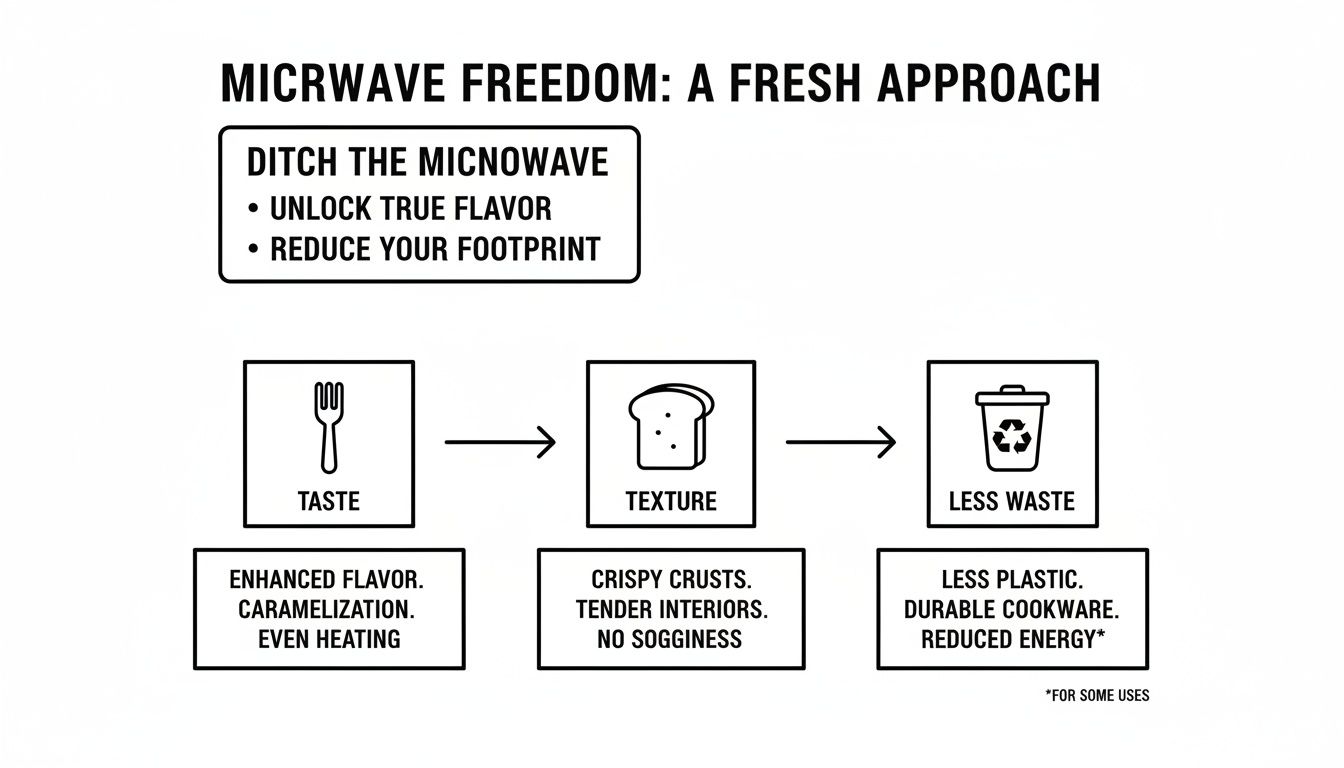 MICRWAVE FREEDOM: A FRESH APPROACH

DITCH THE MICNOWAVE
• UNLOCK TRUE FLAVOR
• REDUCE YOUR FOOTPRINT

TASTE

TEXTURE

LESS WASTE

ENHANCED FLAVOR. CARAMELIZATION. EVEN HEATING

CRISPY CRUSTS. TENDER INTERIORS. NO SOGGINESS

LESS PLASTIC. DURABLE COOKWARE. REDUCED ENERGY*

*FOR SOME USES