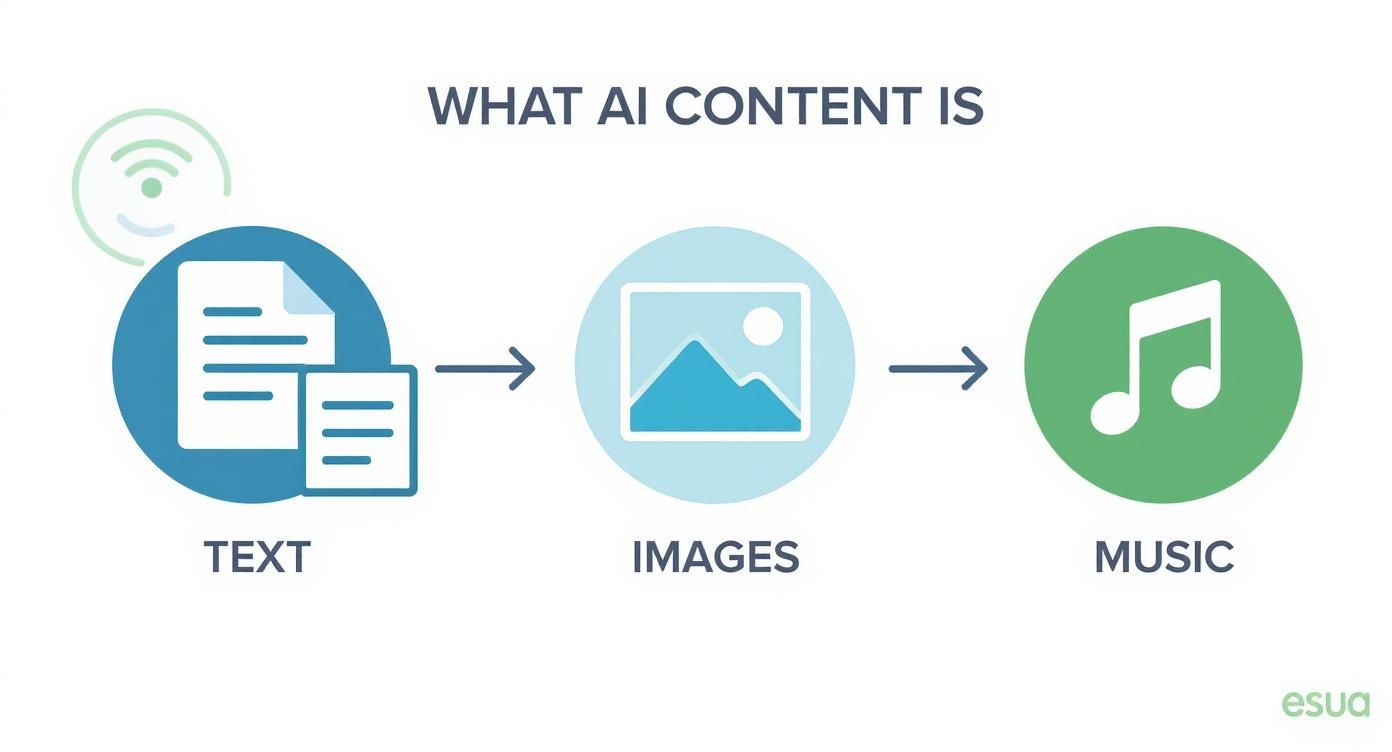 WHAT AI CONTENT IS

TEXT

IMAGES

MUSIC

esua