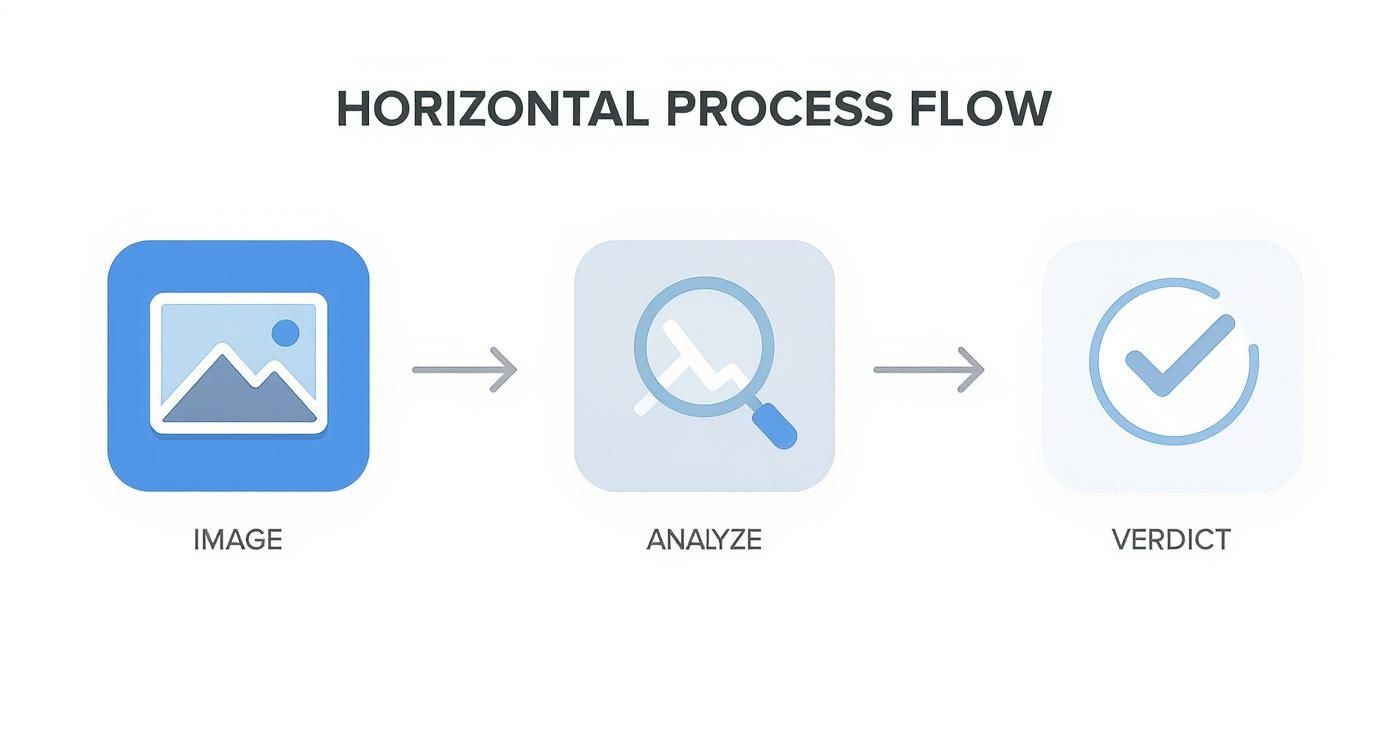 HORIZONTAL PROCESS FLOW

IMAGE

ANALYZE

VERDICT