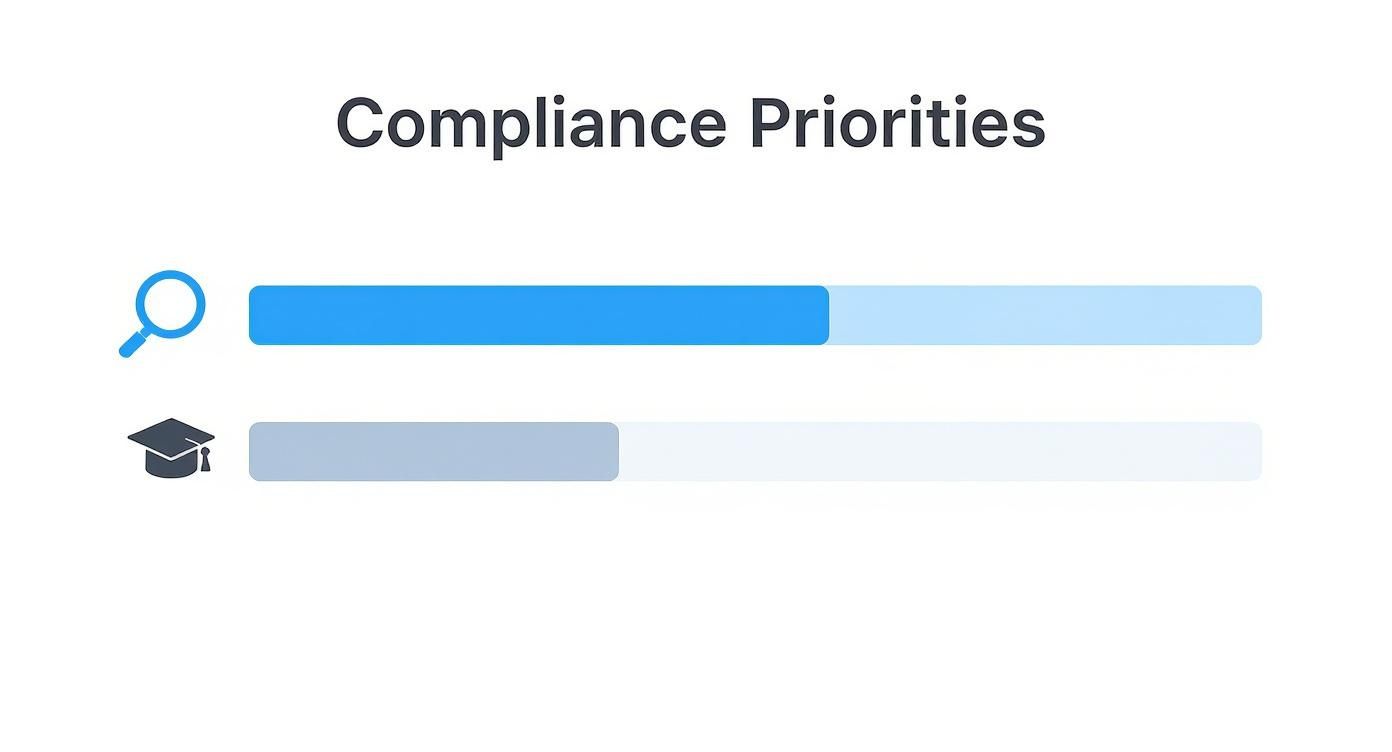 Compliance Priorities