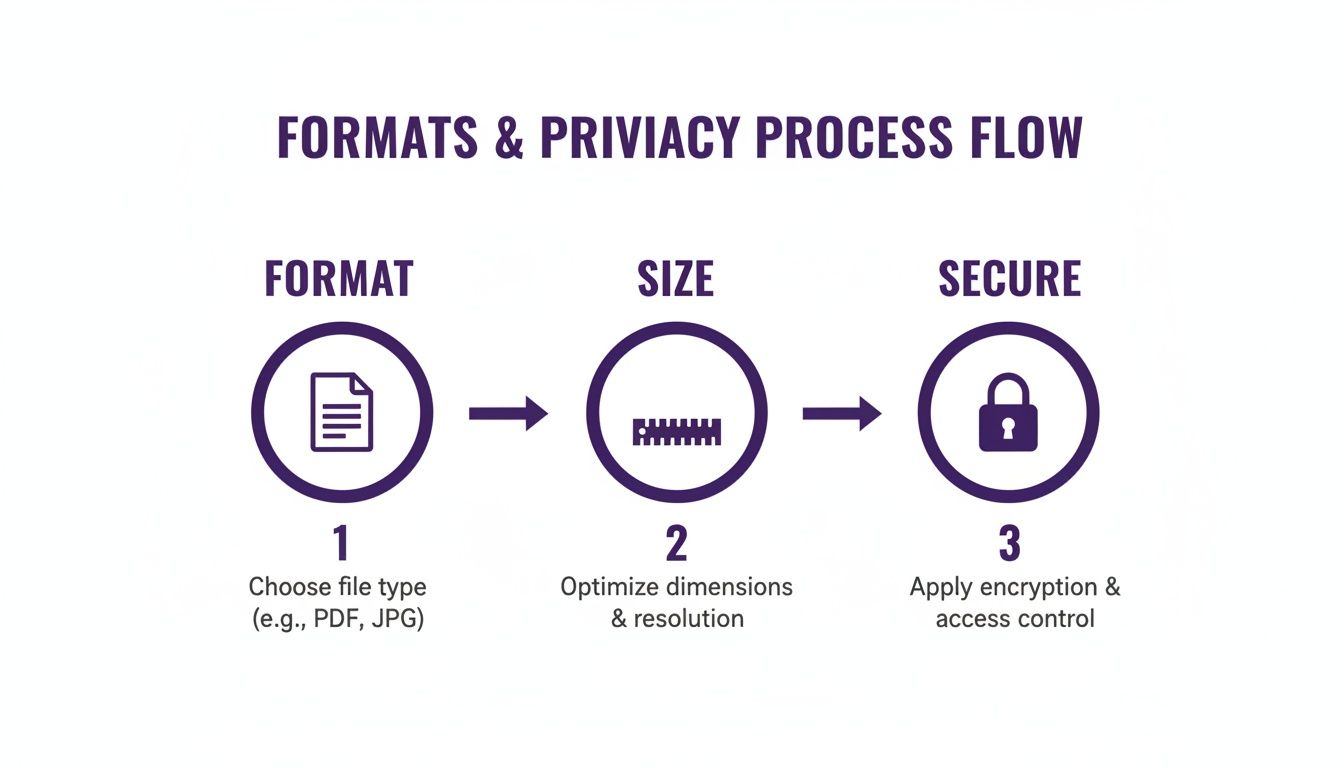 FORMATS & PRIVIACY PROCESS FLOW

FORMAT

1
Choose file type (e.g., PDF, JPG)

SIZE

2
Optimize dimensions & resolution

SECURE

3
Apply encryption & access control