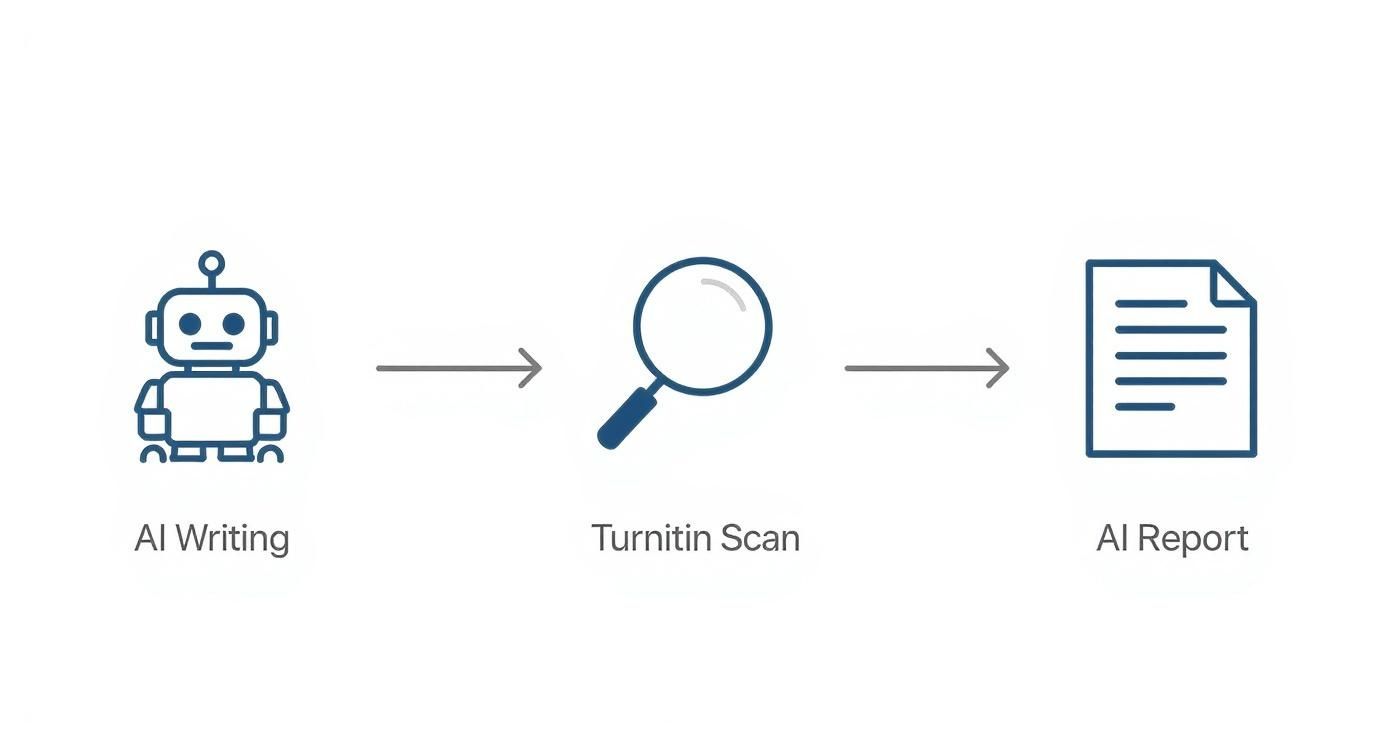 AI Writing

Turnitin Scan

AI Report