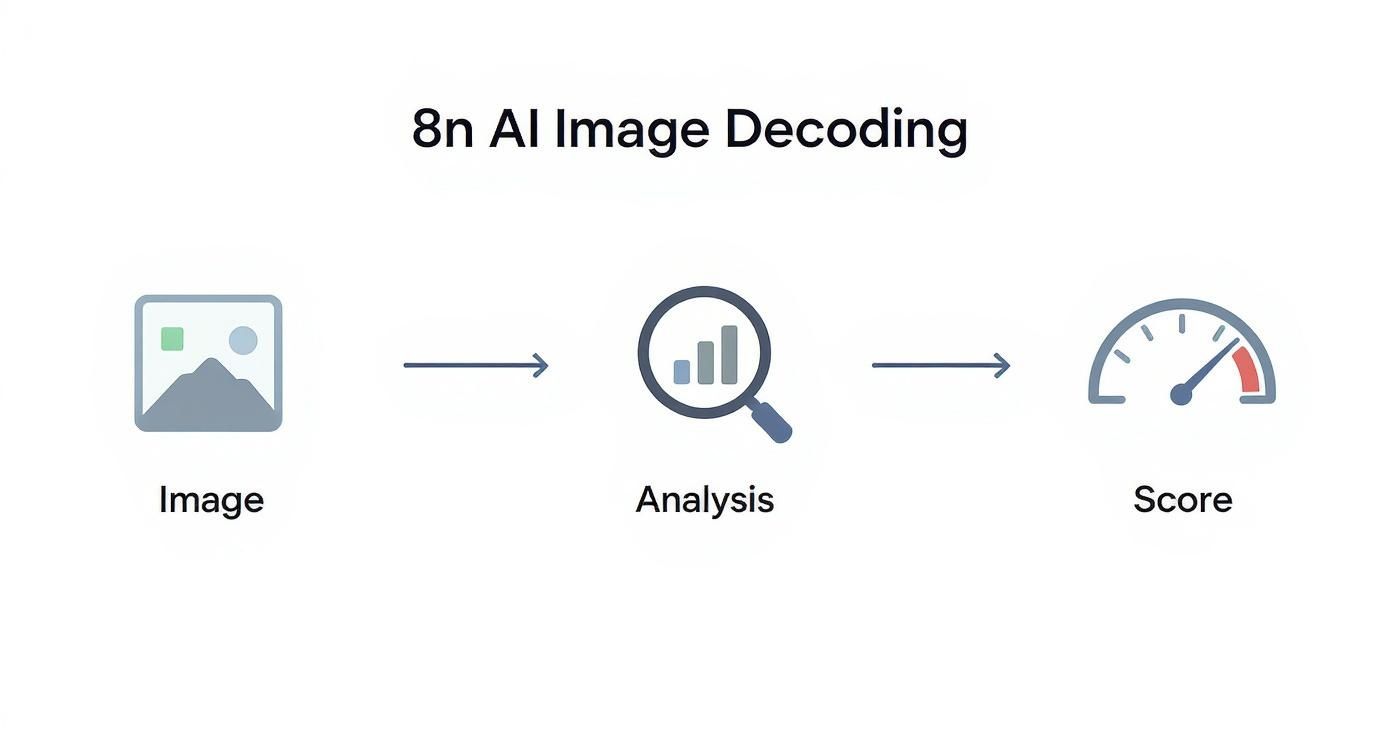 8n AI Image Decoding

Image

Analysis

Score