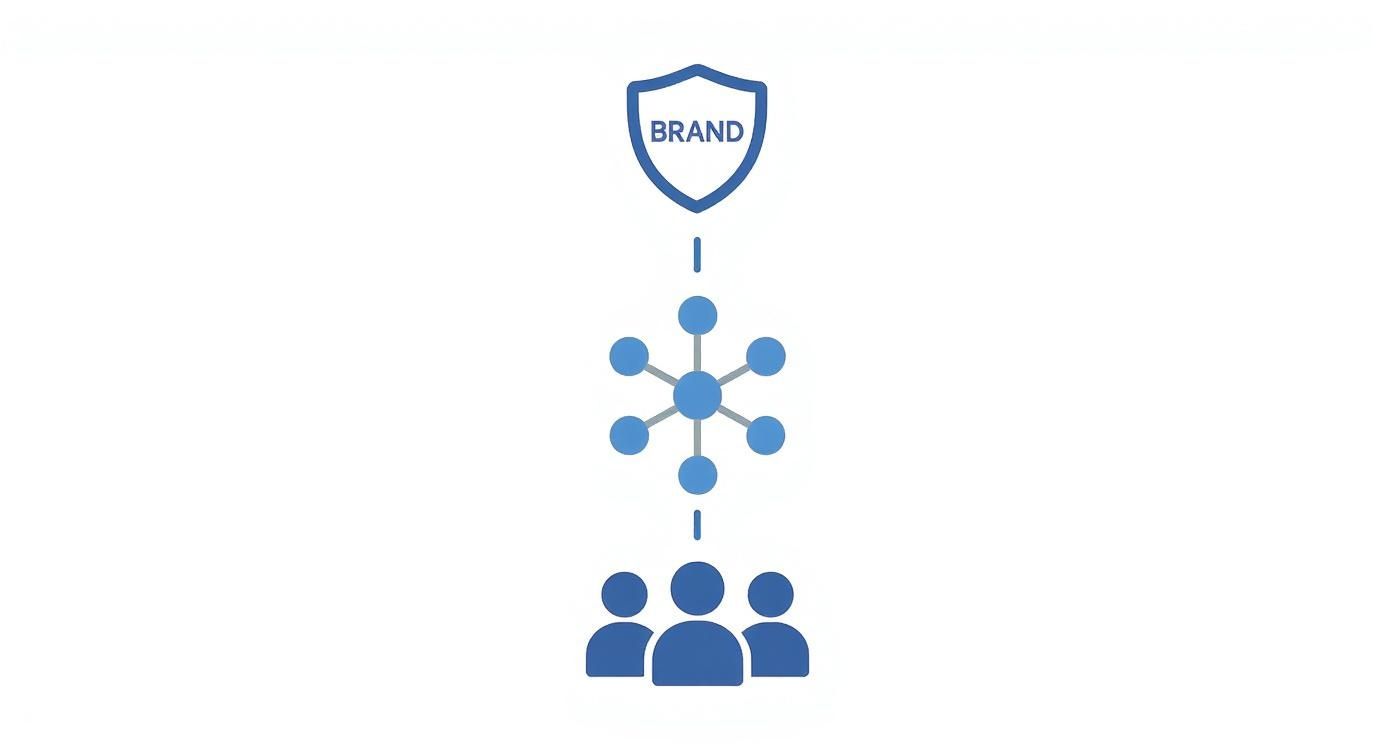 BRAND