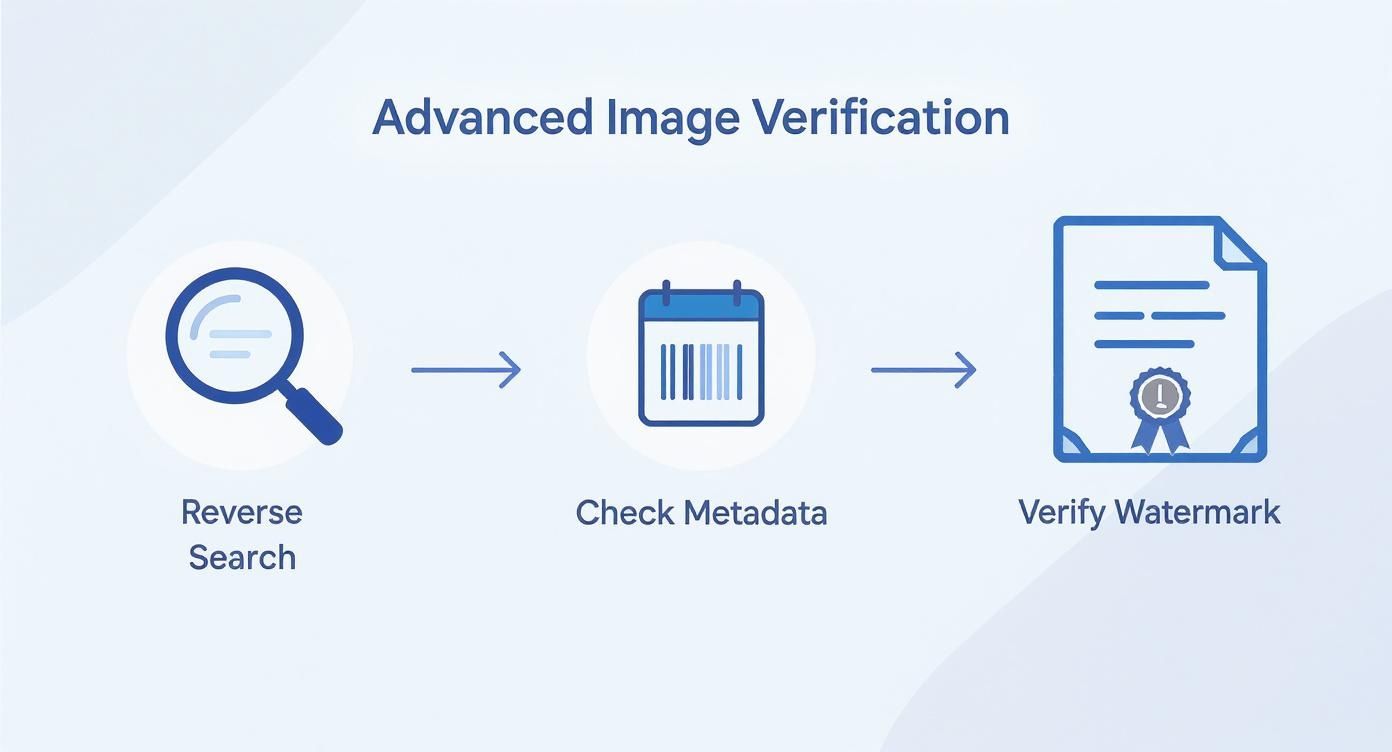 Advanced Image Verification

Reverse Search

Check Metadata

Verify Watermark