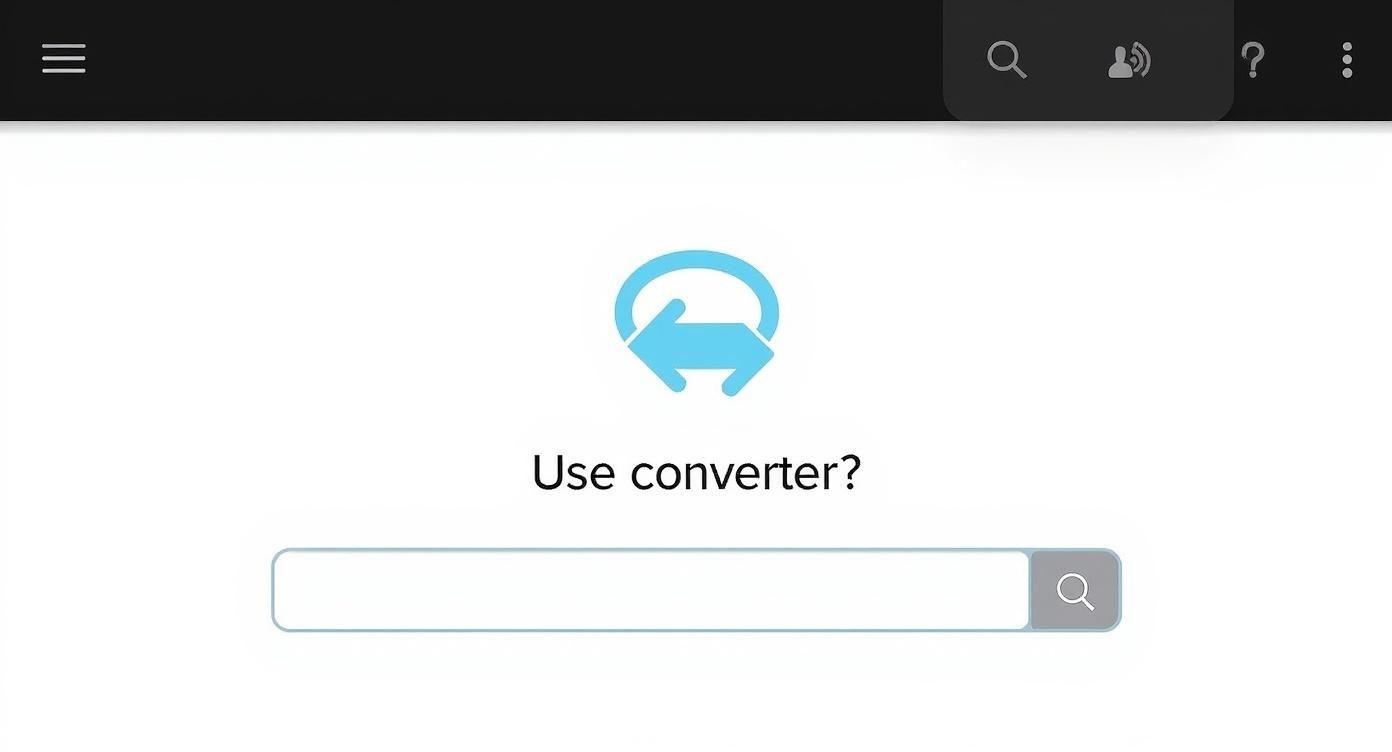 ?

Use converter?