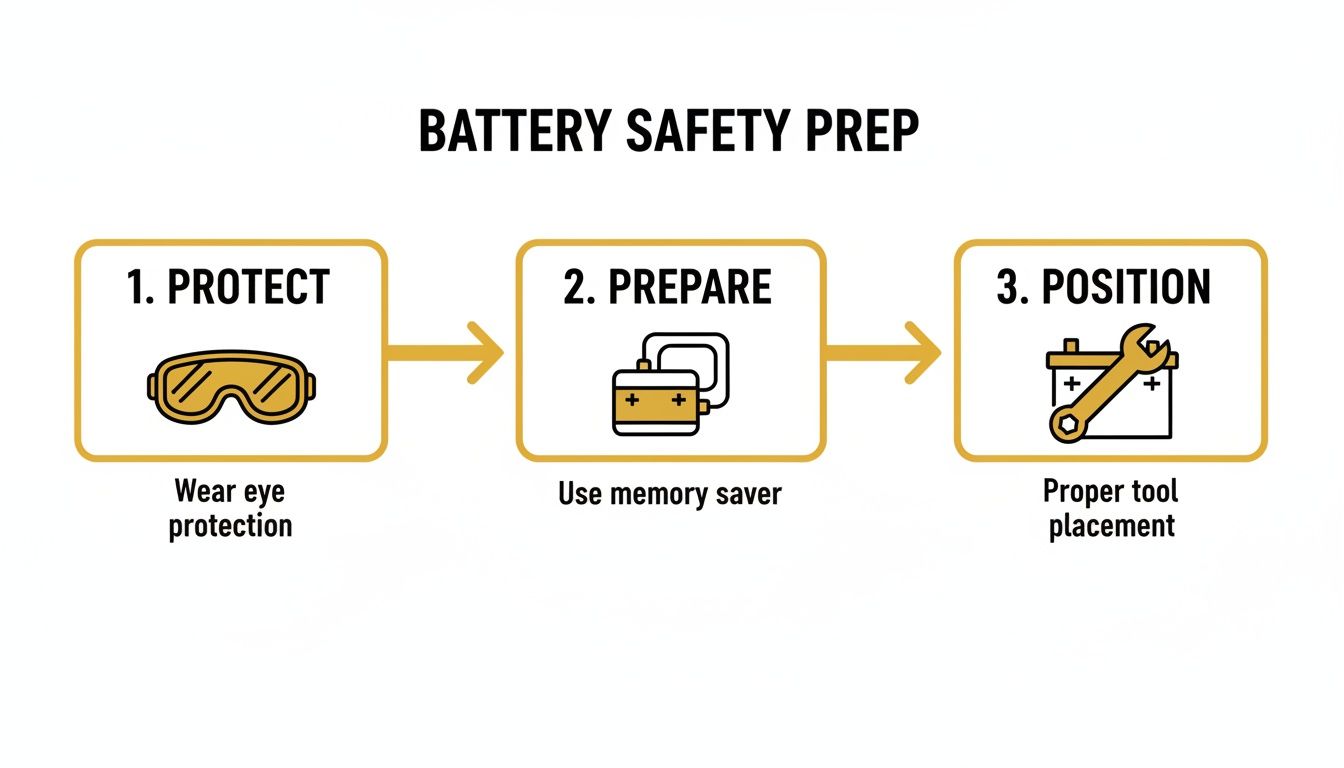 BATTERY SAFETY PREP

1. PROTECT

Wear eye protection

2. PREPARE

Use memory saver

3. POSITION

Proper tool placement