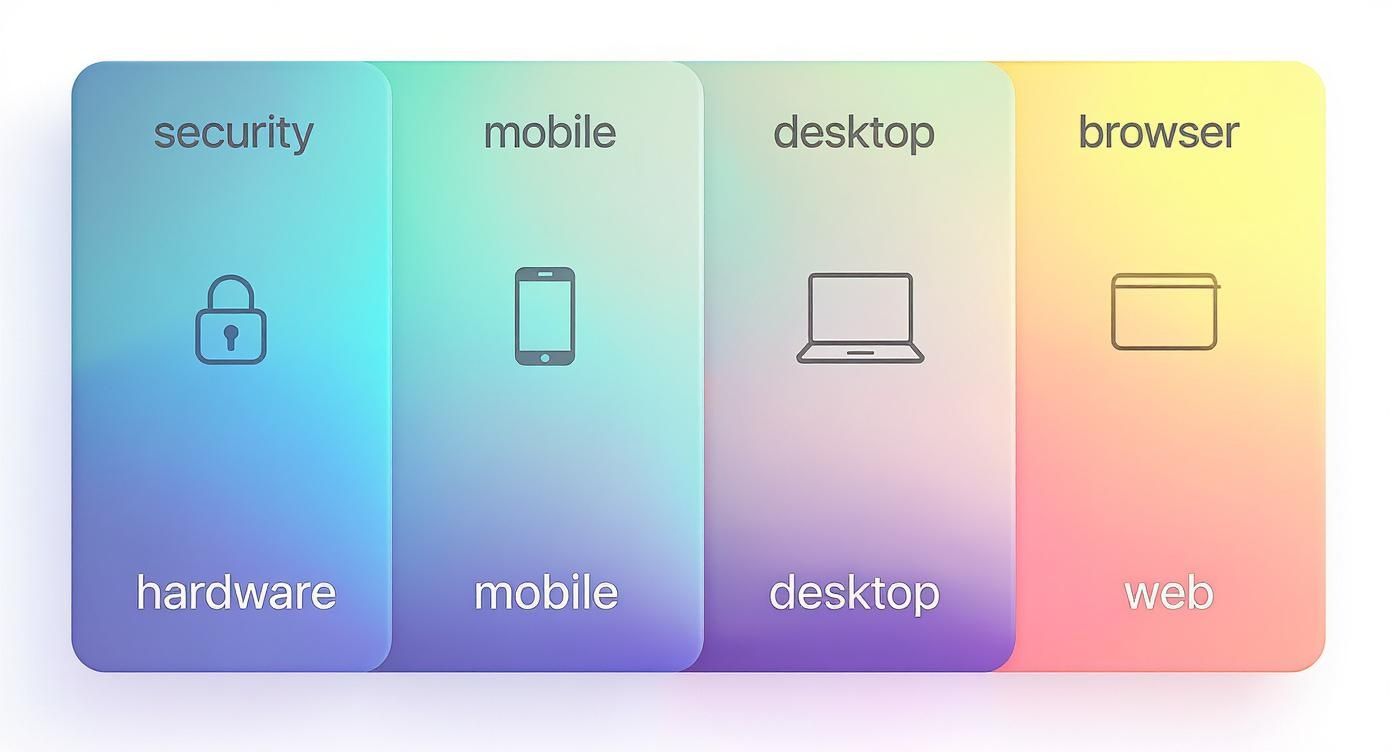 security

hardware

mobile

mobile

desktop

desktop

browser

web