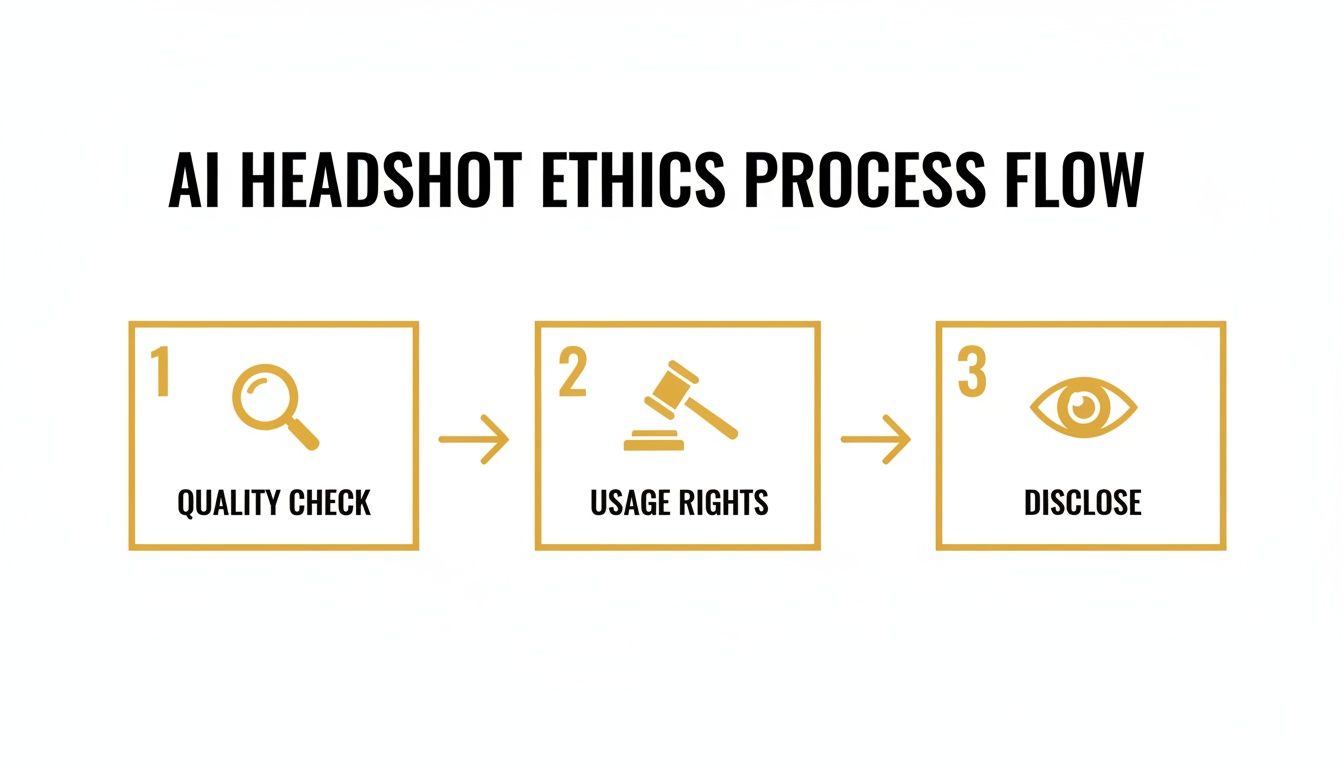 AI HEADSHOT ETHICS PROCESS FLOW

1
QUALITY CHECK

2
USAGE RIGHTS

3
DISCLOSE