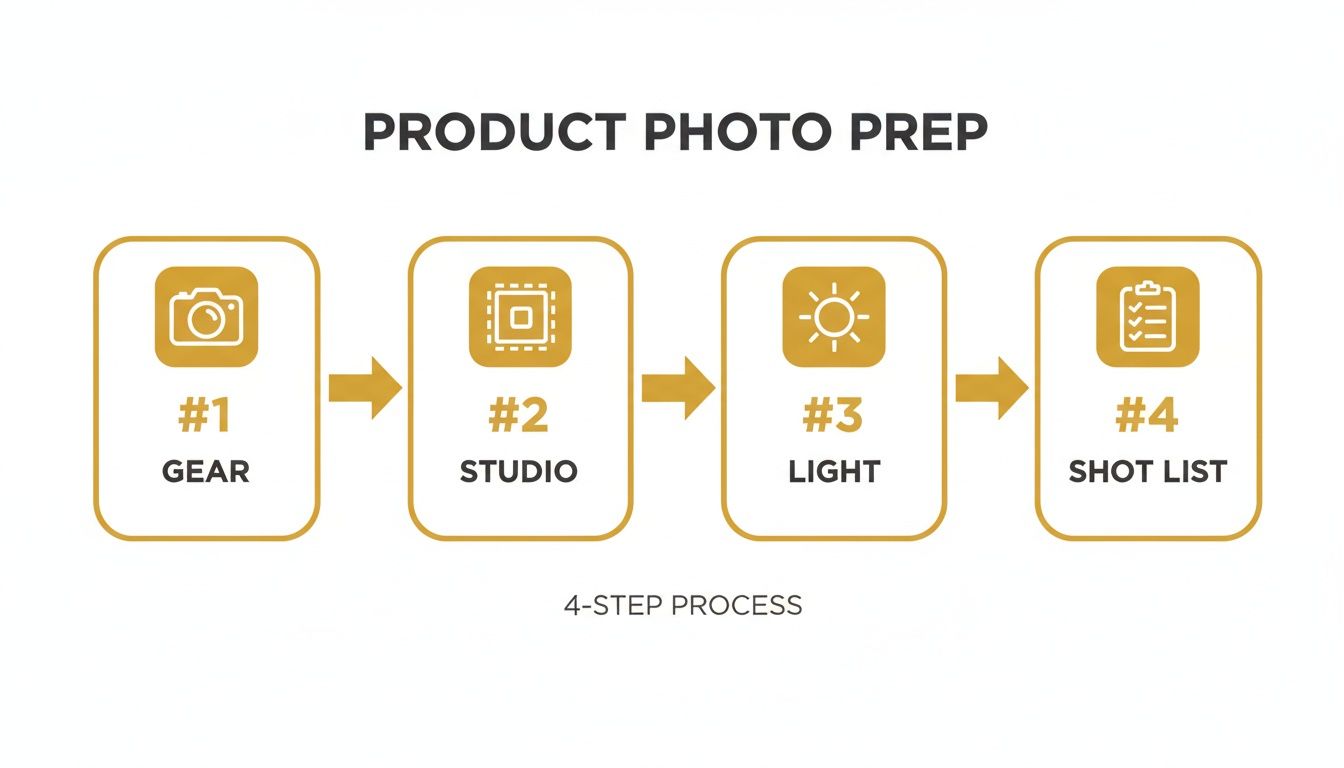 PRODUCT PHOTO PREP

#1
GEAR

#2
STUDIO

#3
LIGHT

#4
SHOT LIST

4-STEP PROCESS