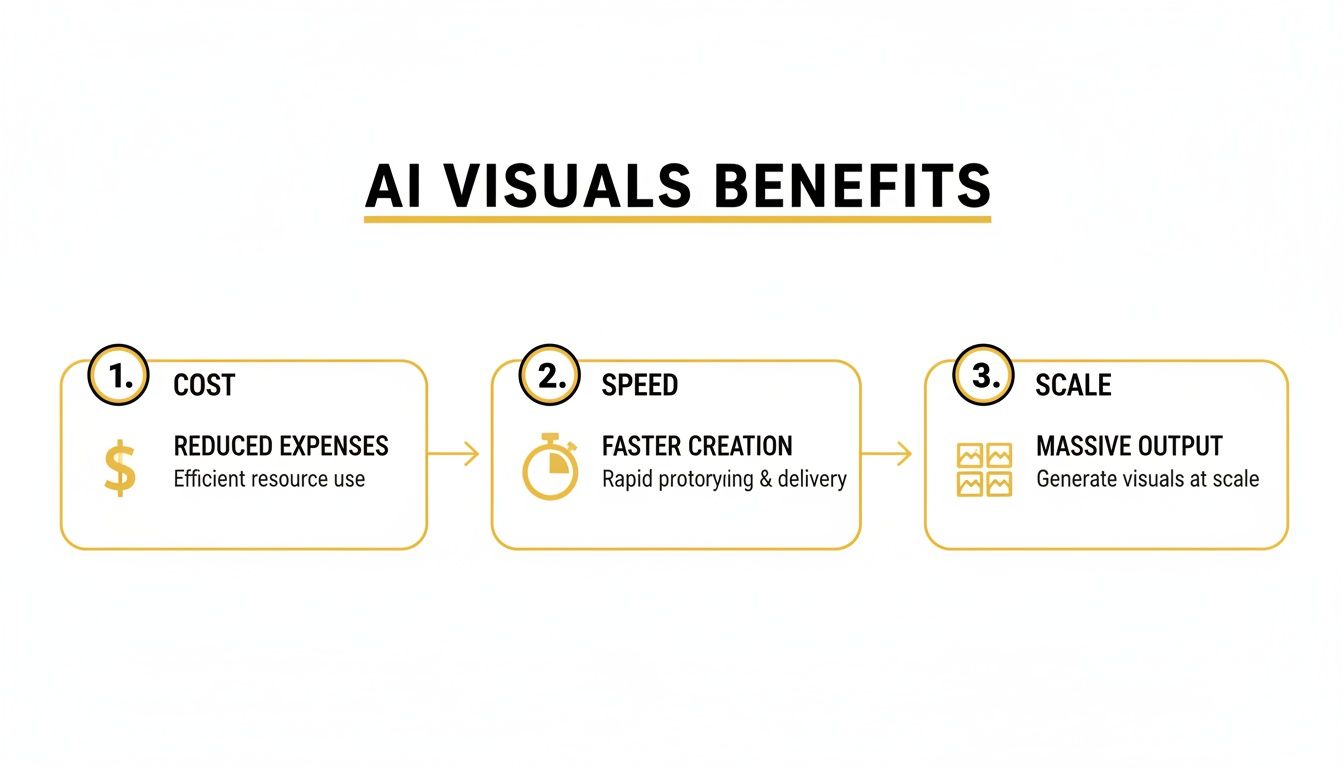 AI VISUALS BENEFITS

1. COST

$

REDUCED EXPENSES
Efficient resource use

2. SPEED

FASTER CREATION
Rapid protoryıing & delivery

3. SCALE

MASSIVE OUTPUT
Generate visuals at scale