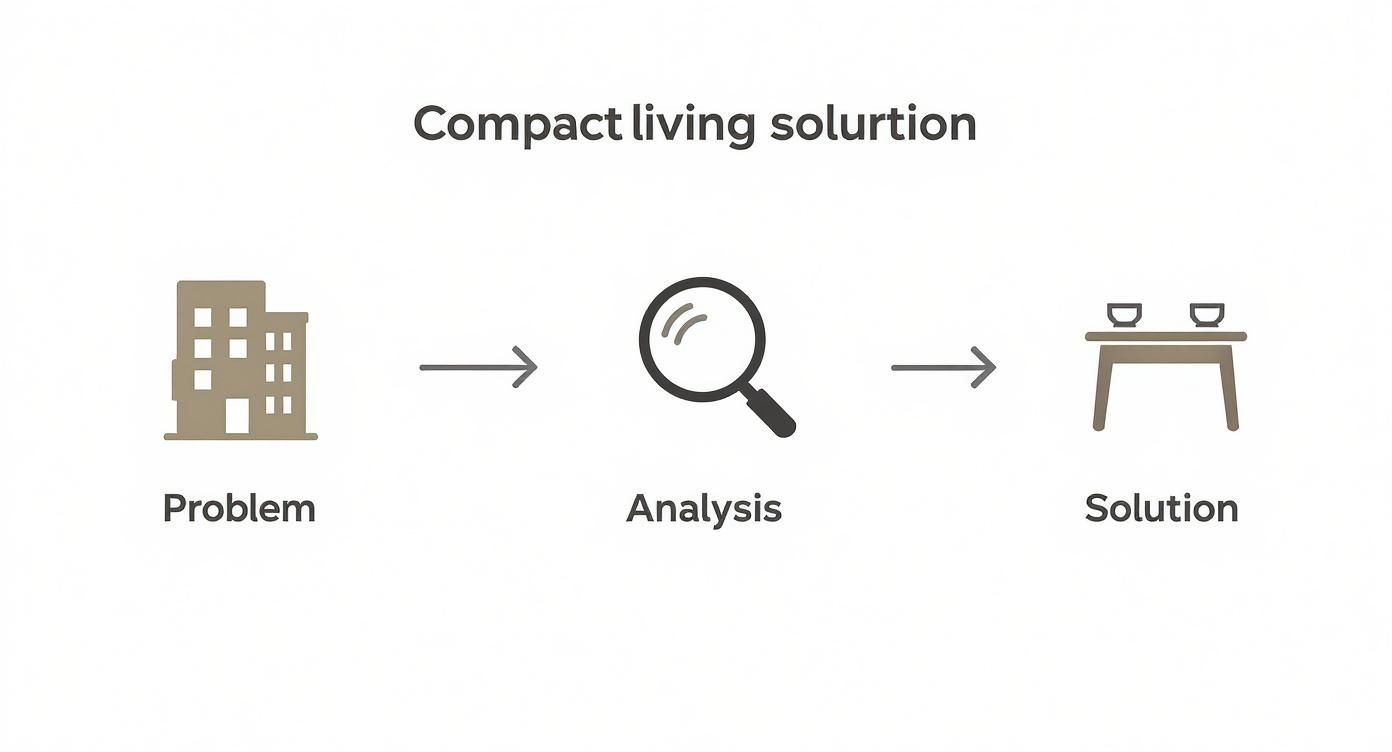 Compact living solurtion

Problem

Analysis

Solution