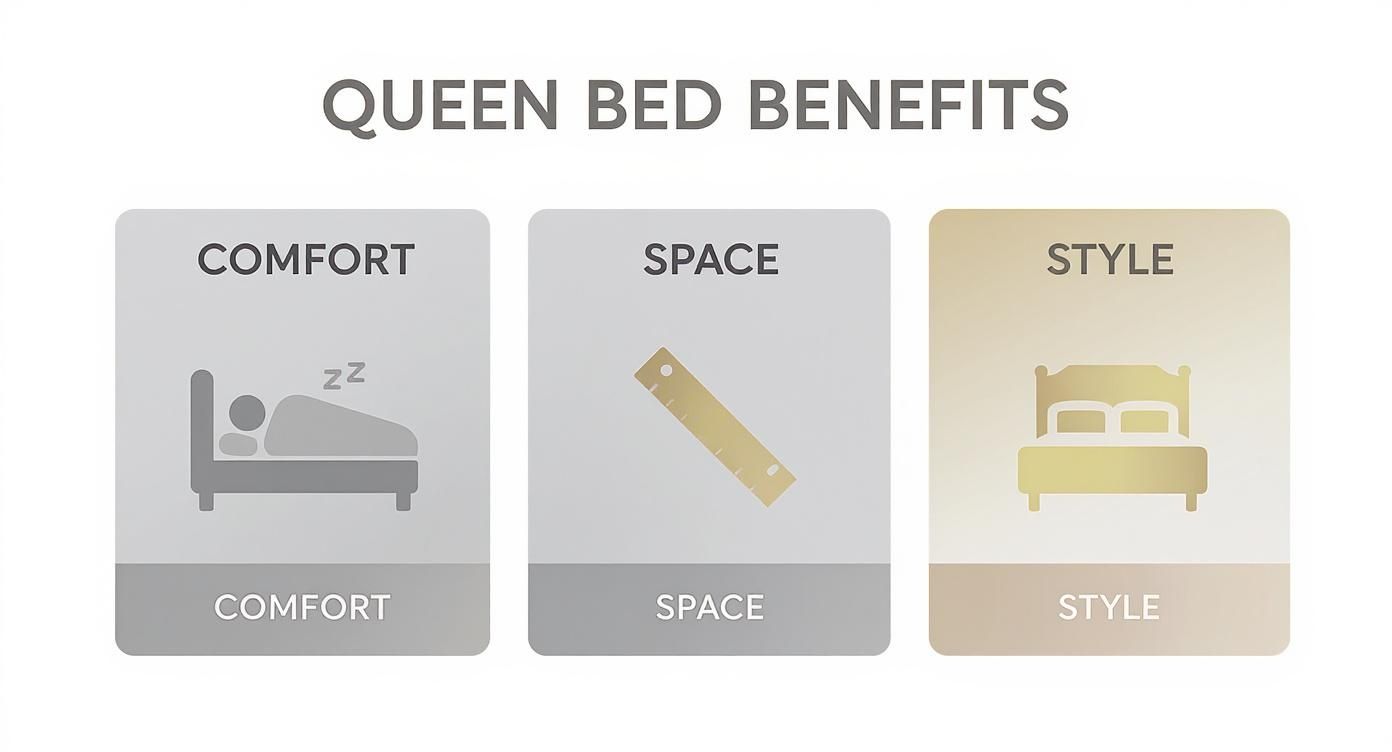 QUEEN BED BENEFITS

COMFORT

zz

COMFORT

SPACE

SPACE

STYLE

STYLE