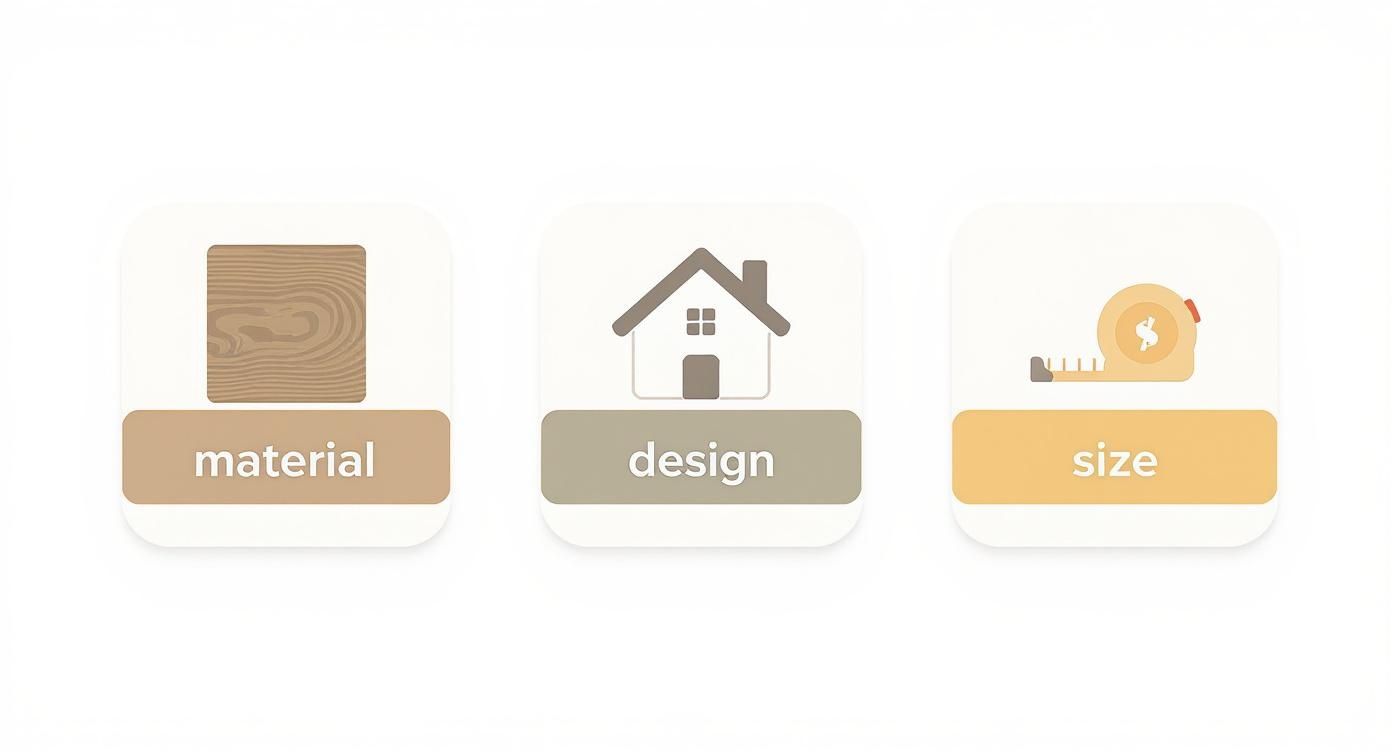 material

design

$

size