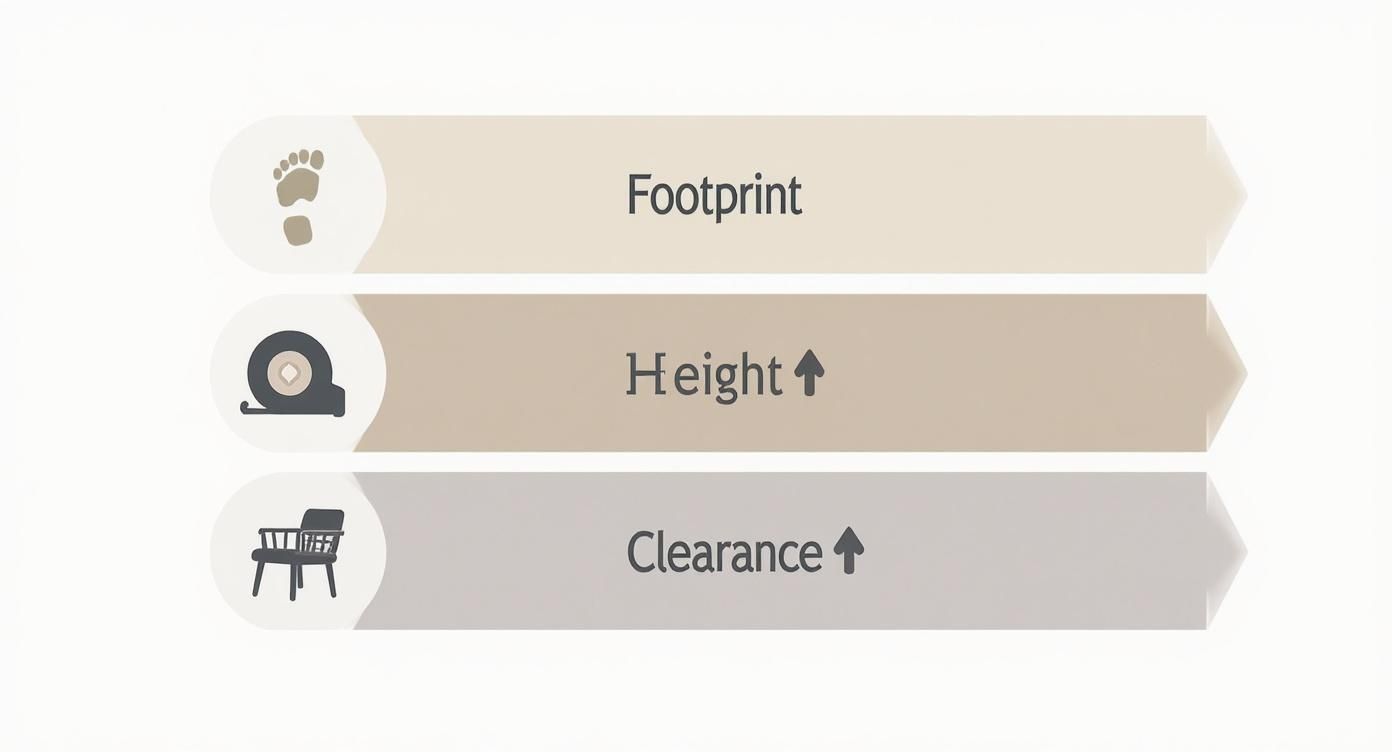 Footprint

Height ↑

Clearance ↑