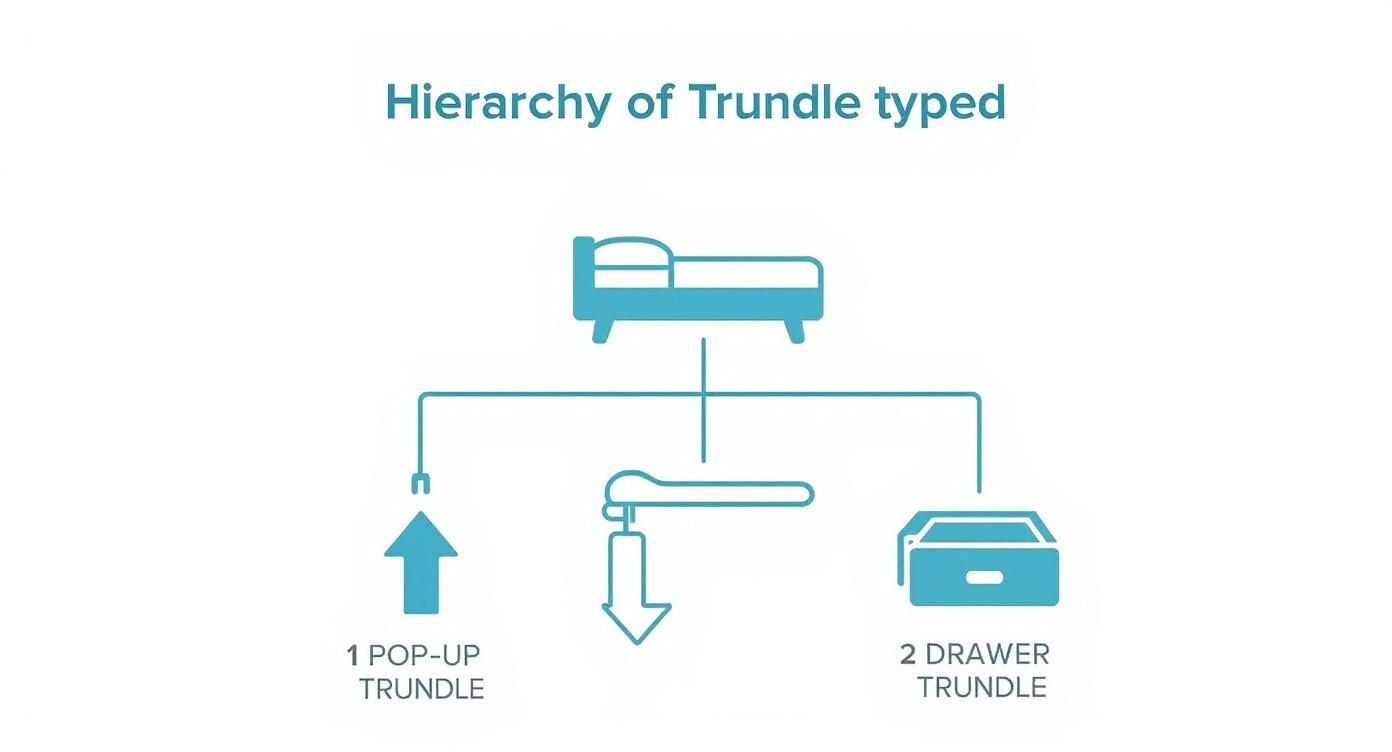 Hierarchy of Trundle typed

1 POP-UP TRUNDLE

2 DRAWER TRUNDLE