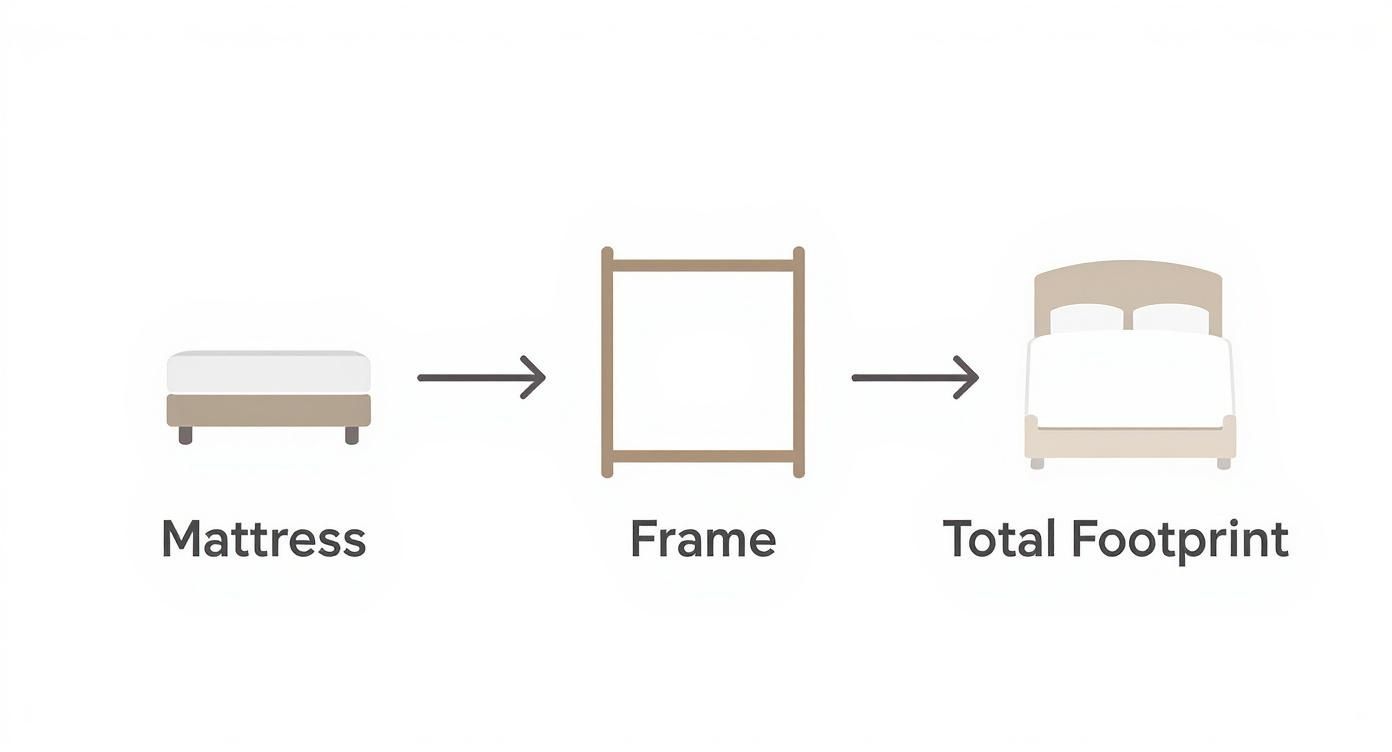 Mattress

Frame

Total Footprint