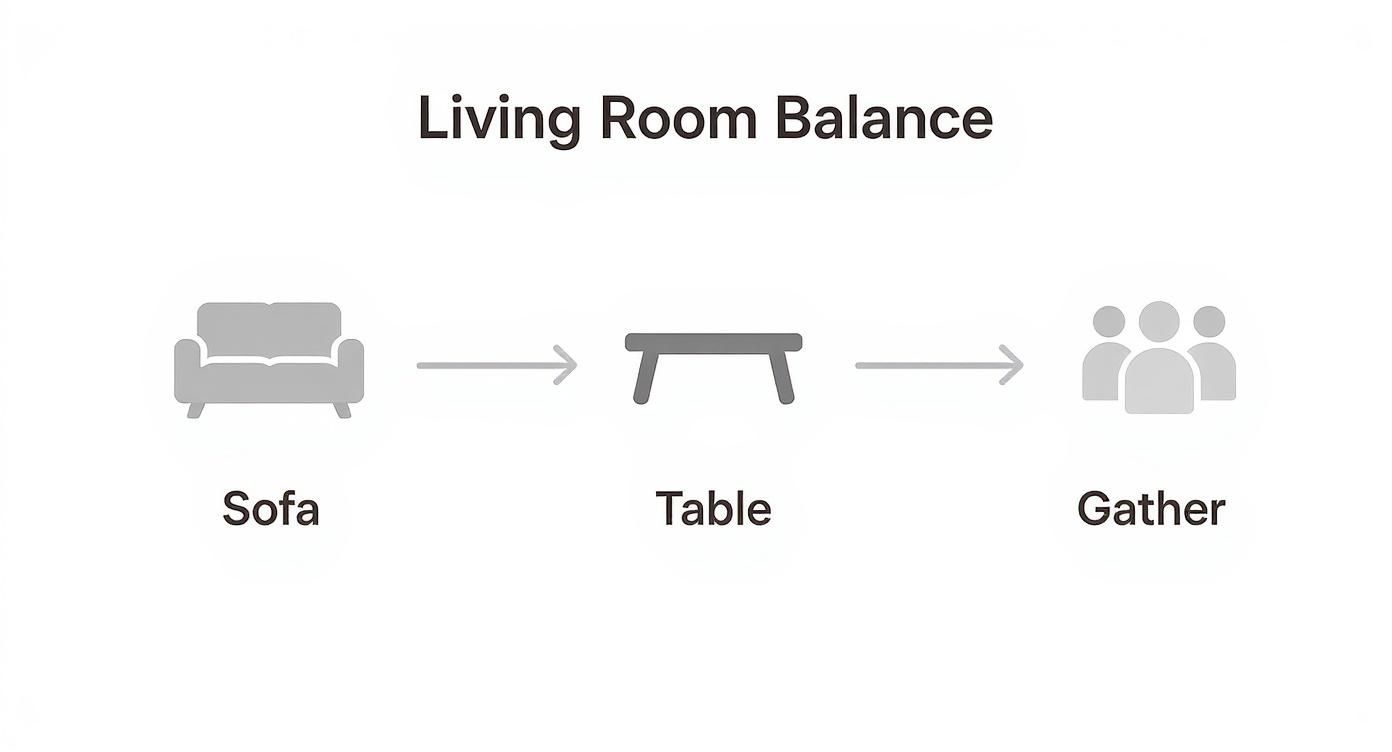 Living Room Balance

Sofa

Table

Gather