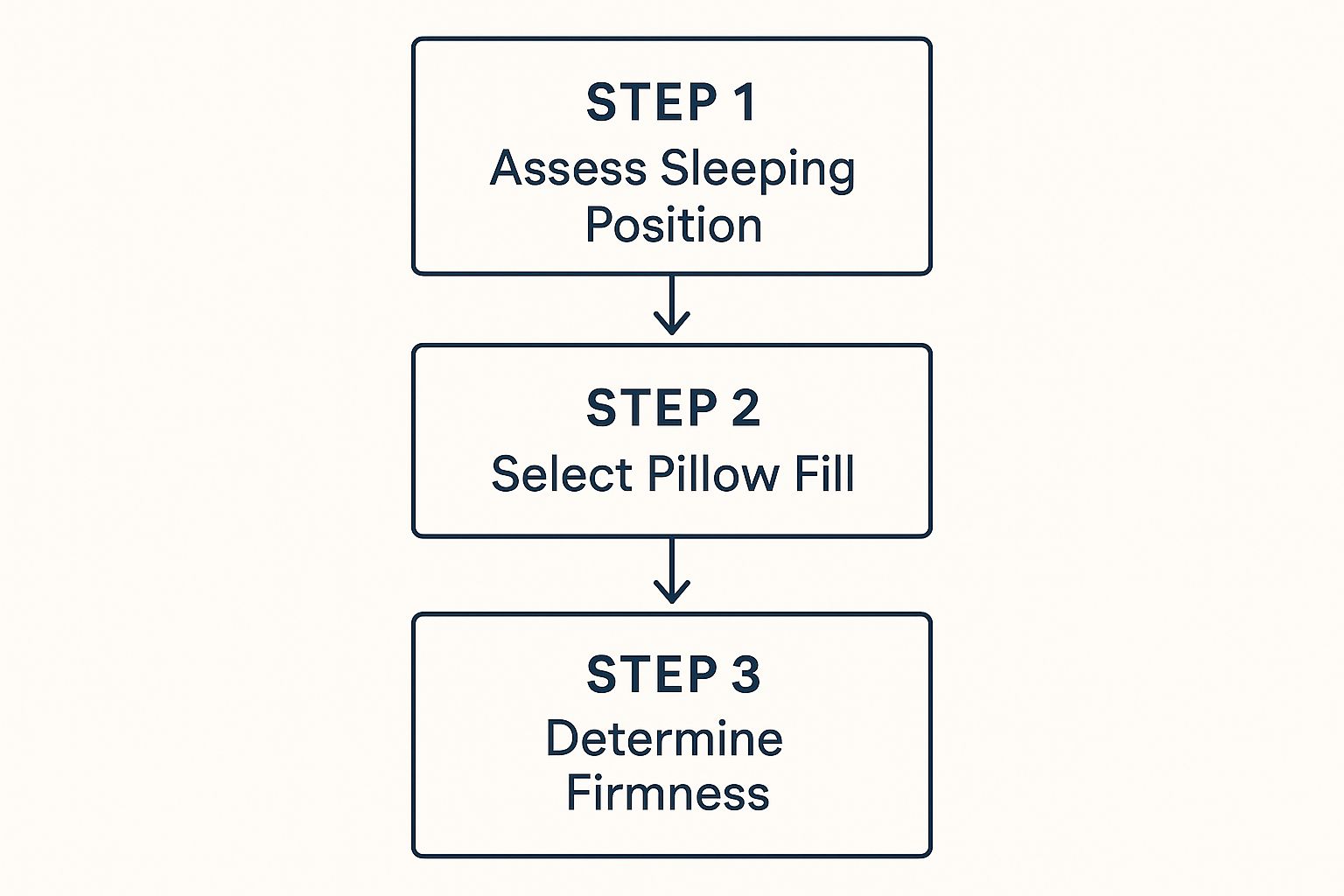 STEP 1
Assess Sleeping Position

STEP 2
Select Pillow Fill

STEP 3
Determine Firmness