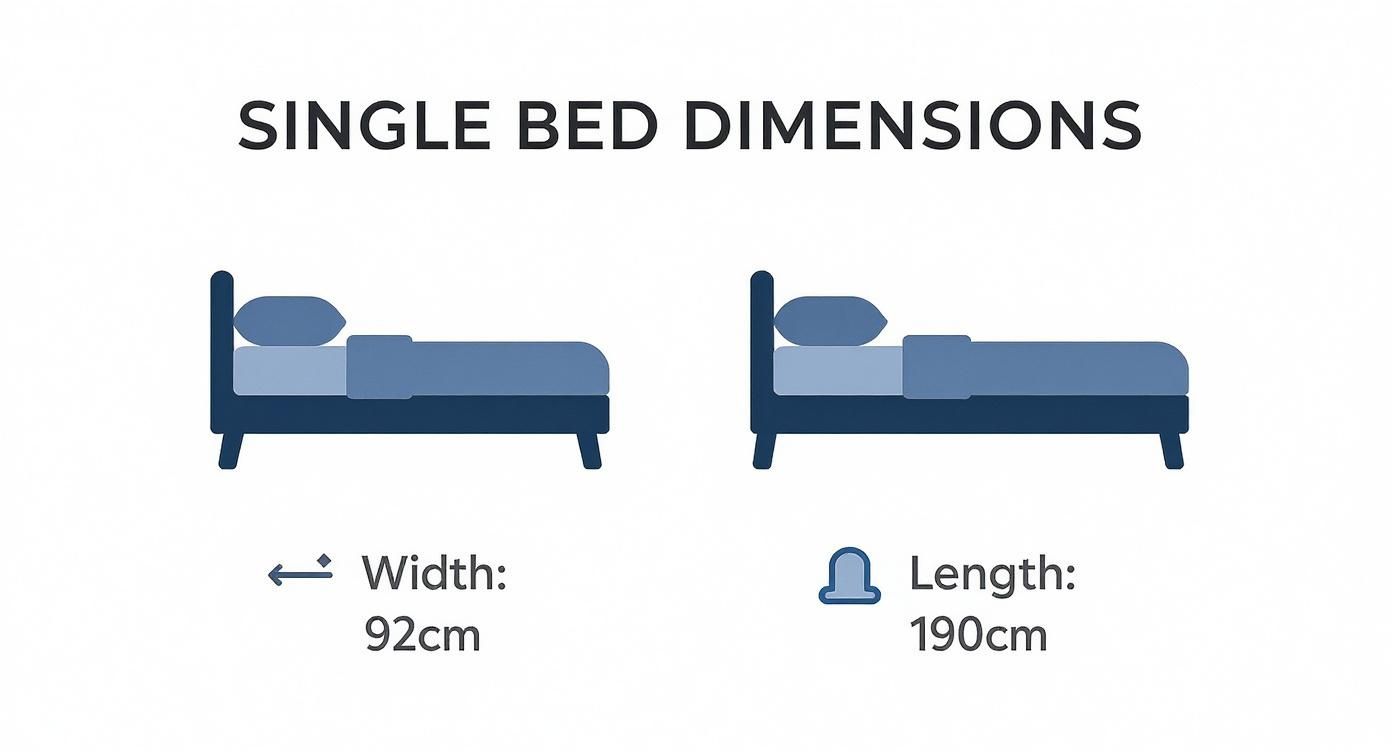 SINGLE BED DIMENSIONS

Width:
92cm

Length:
190cm