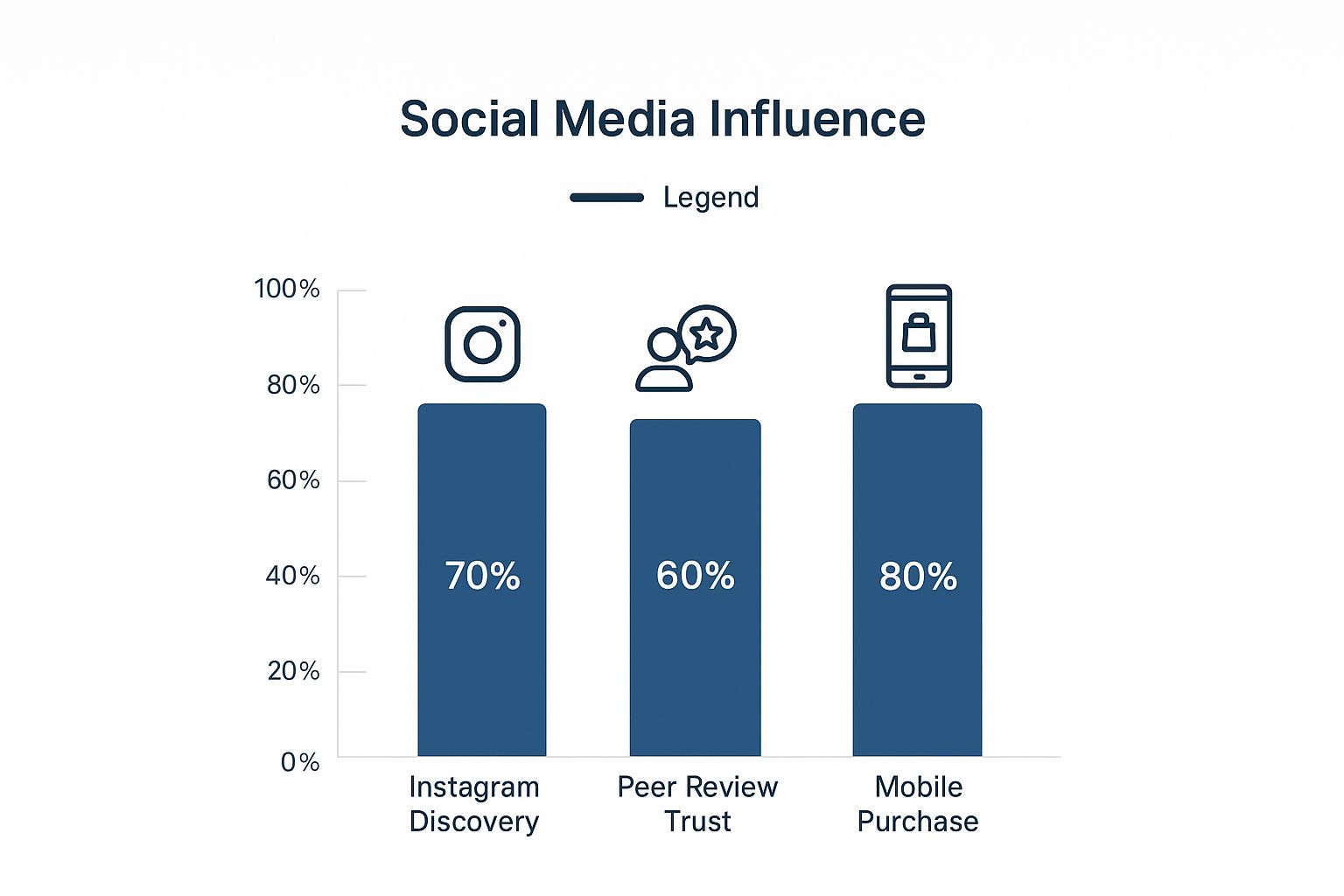 Social Media Influence

Legend

100%
80%
60%
40%
20%
0%

70%
60%
80%

Instagram Discovery
Peer Review Trust
Mobile Purchase