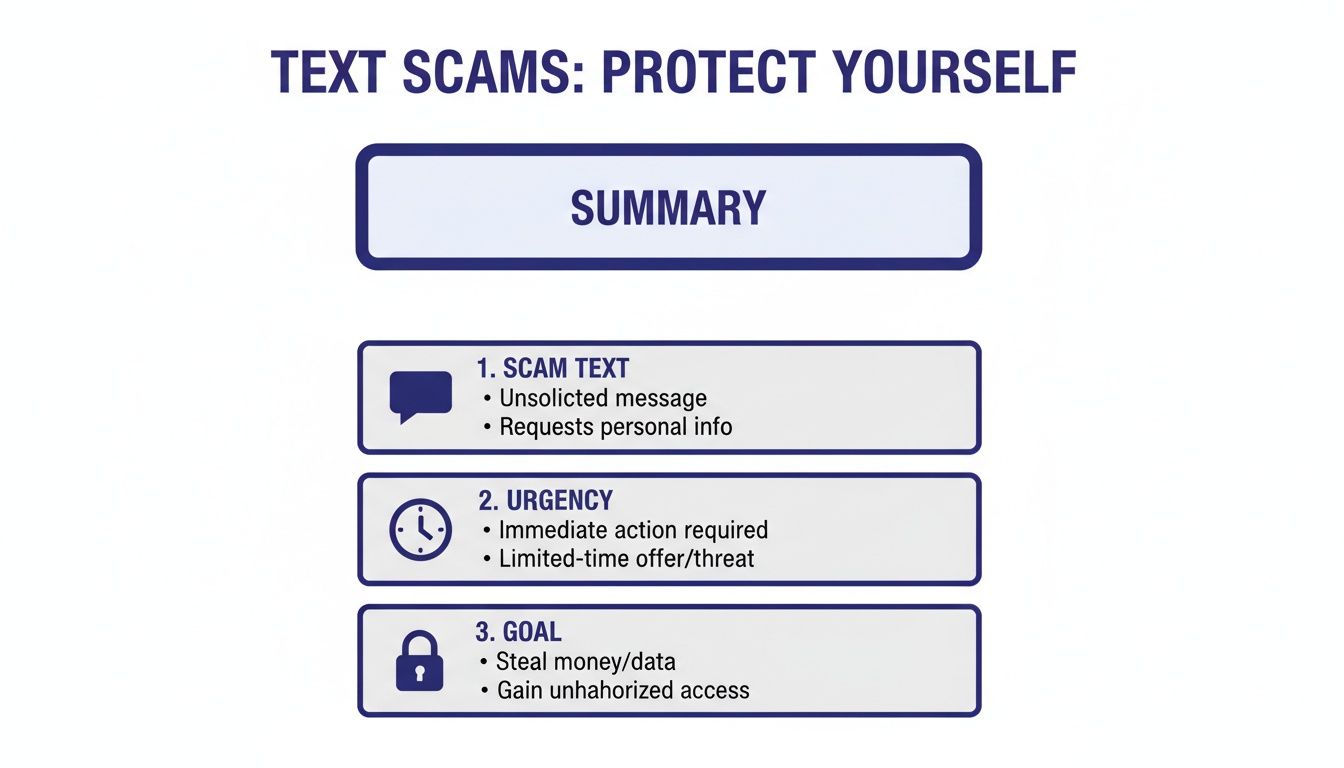 TEXT SCAMS: PROTECT YOURSELF

SUMMARY

1. SCAM TEXT
• Unsolicted message
• Requests personal info

2. URGENCY
• Immediate action required
• Limited-time offer/threat

3. GOAL
• Steal money/data
• Gain unhahorized access