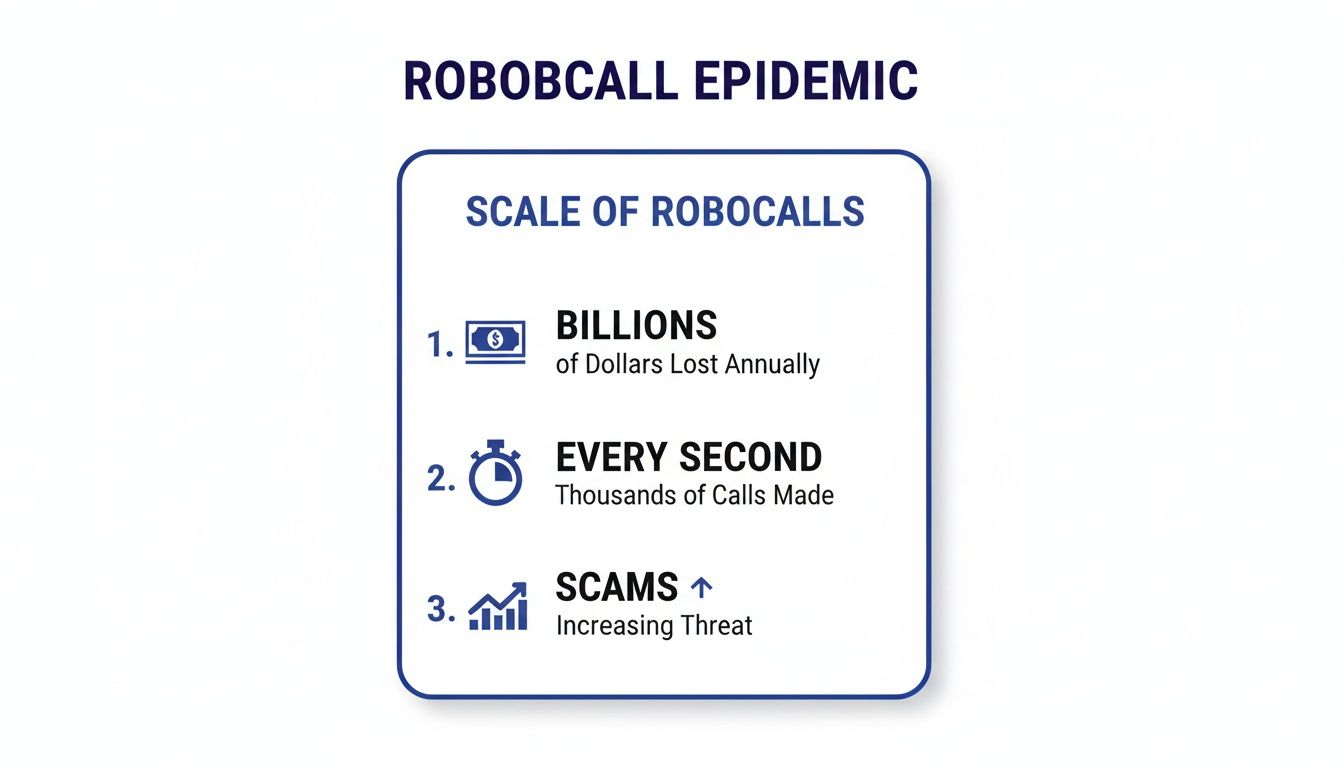 ROBOBCALL EPIDEMIC

SCALE OF ROBOCALLS

1. BILLIONS
of Dollars Lost Annually

2. EVERY SECOND
Thousands of Calls Made

3. SCAMS ↑
Increasing Threat