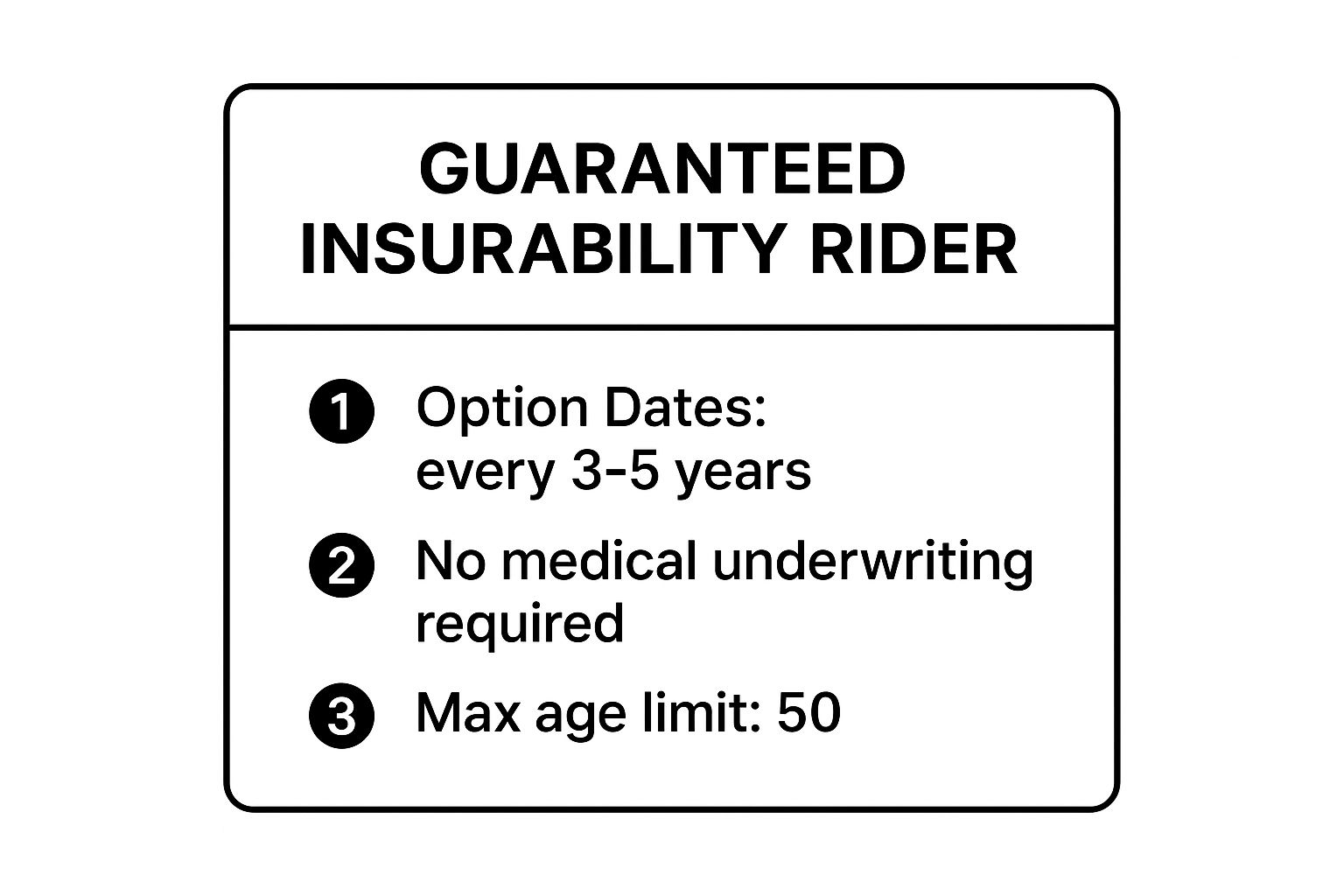 GUARANTEED INSURABILITY RIDER

1 Option Dates: every 3-5 years

2 No medical underwriting required

3 Max age limit: 50