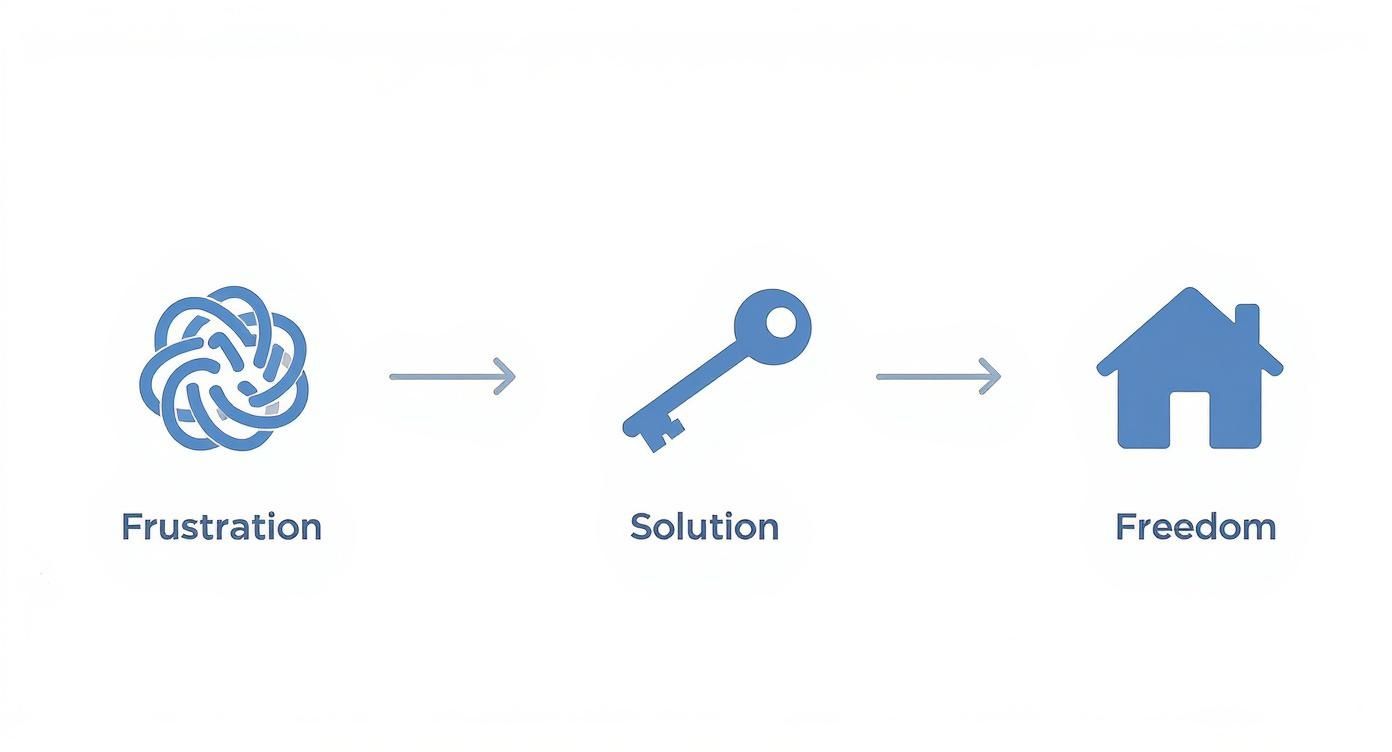 Frustration

Solution

Freedom