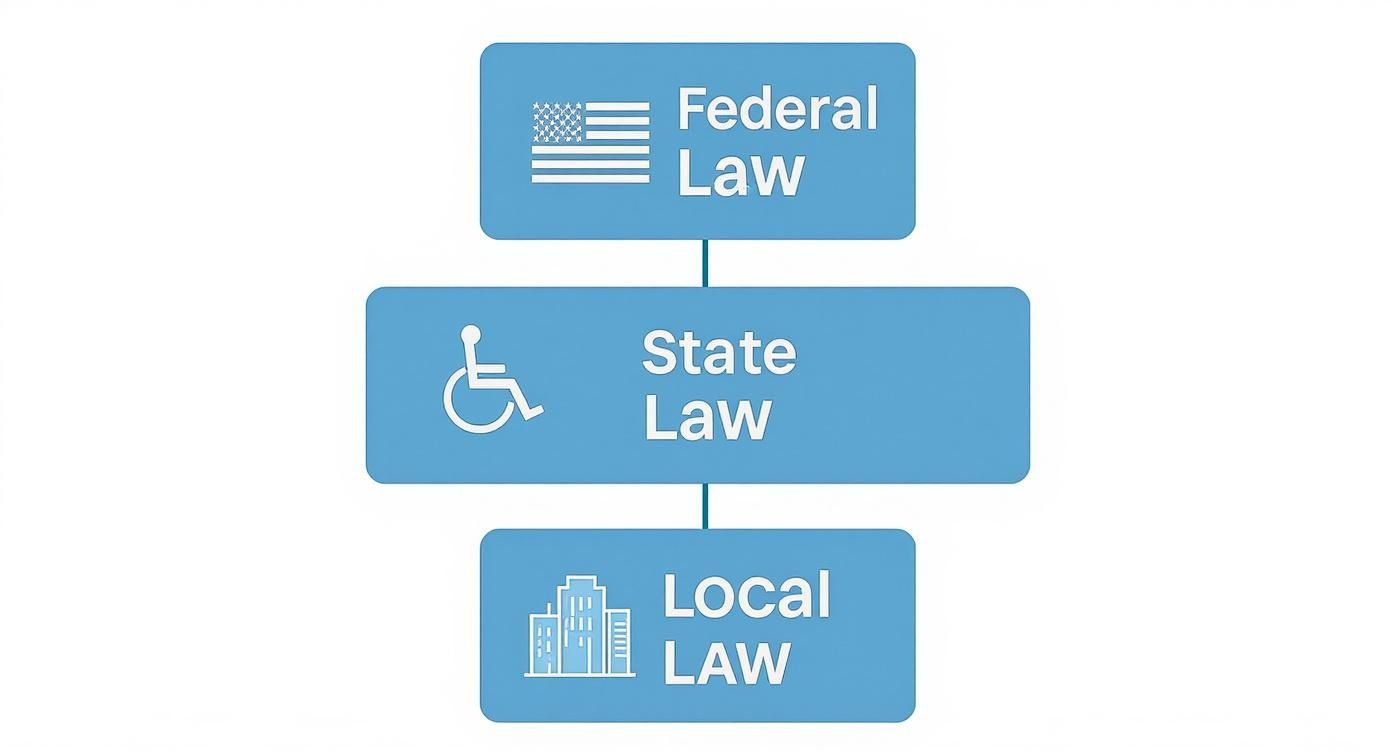 Federal Law

State Law

Local LAW