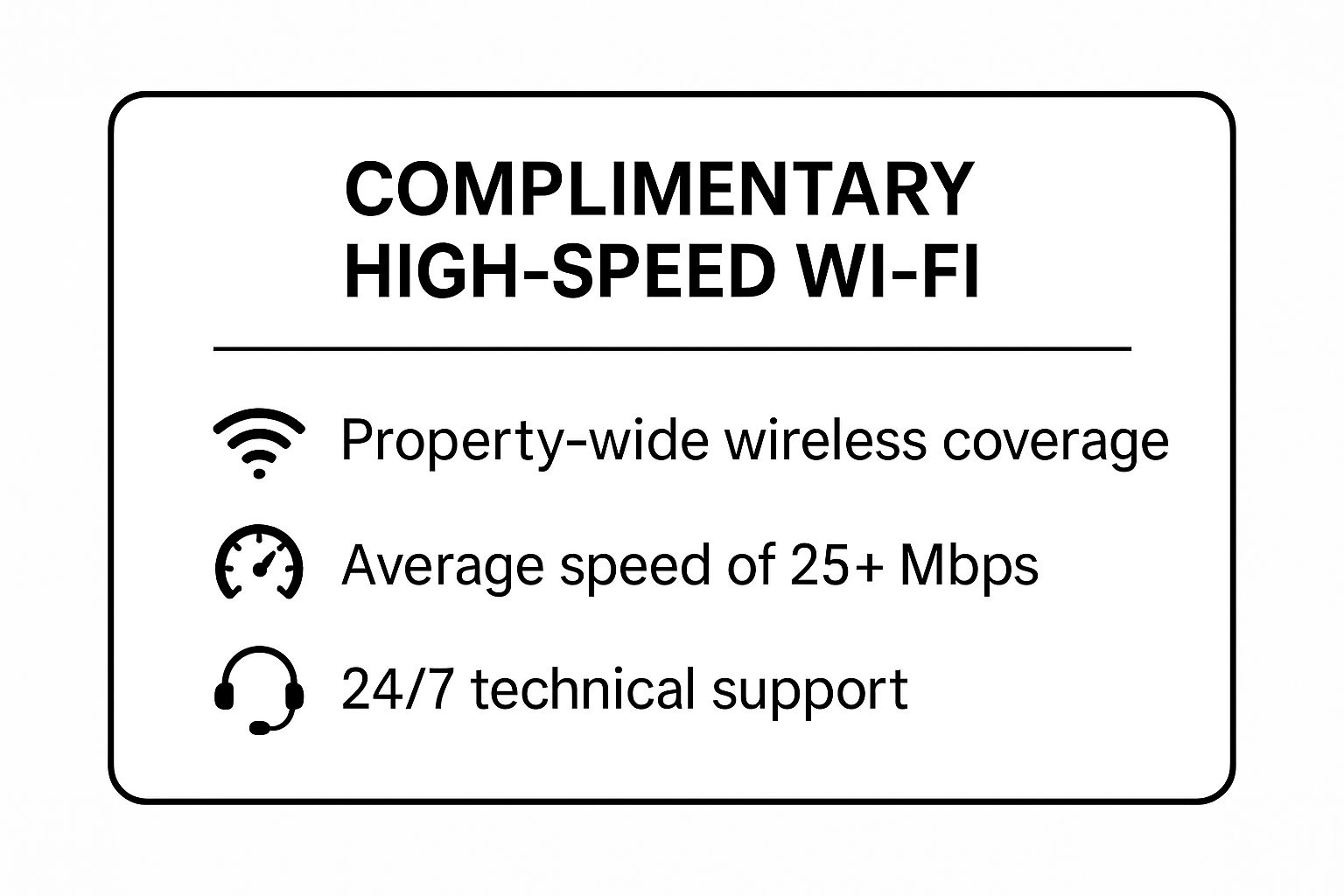 COMPLIMENTARY HIGH-SPEED WI-FI

Property-wide wireless coverage

Average speed of 25+ Mbps

24/7 technical support