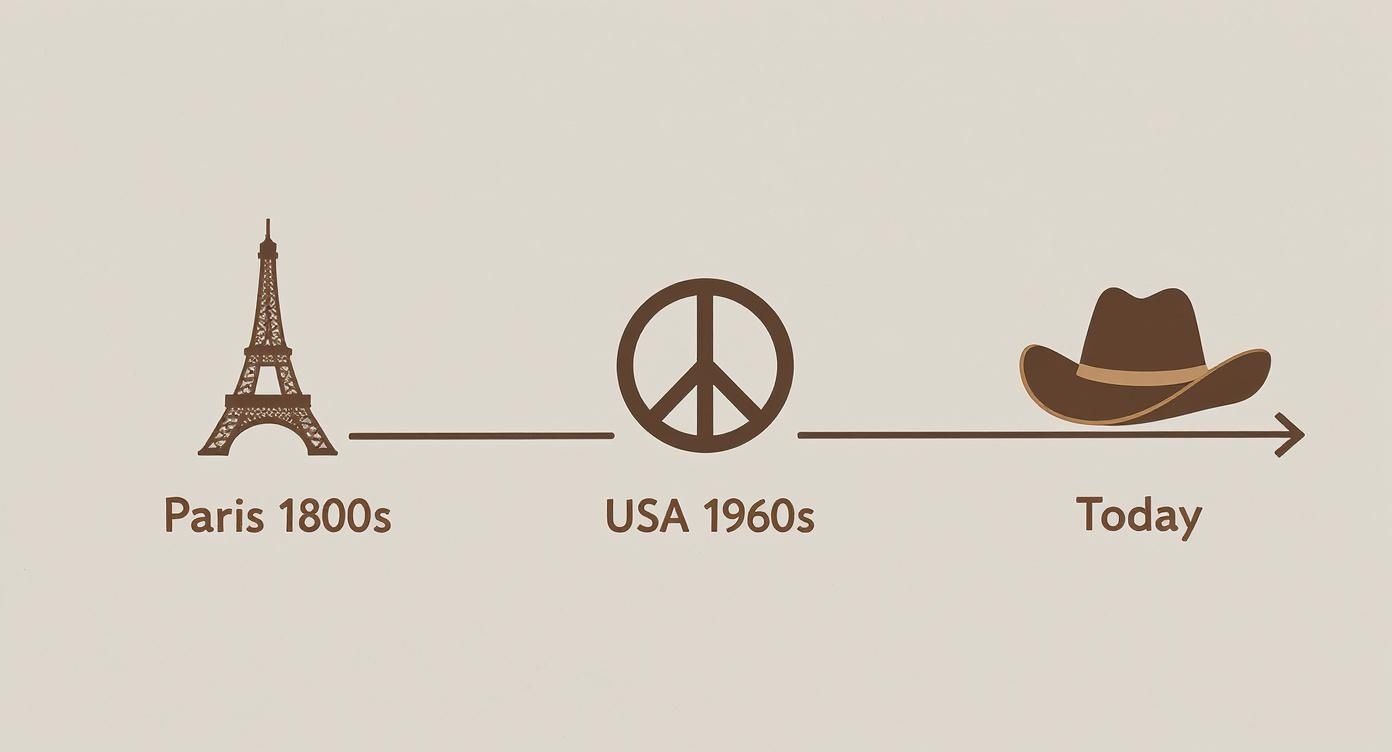 Paris 1800s

USA 1960s

Today